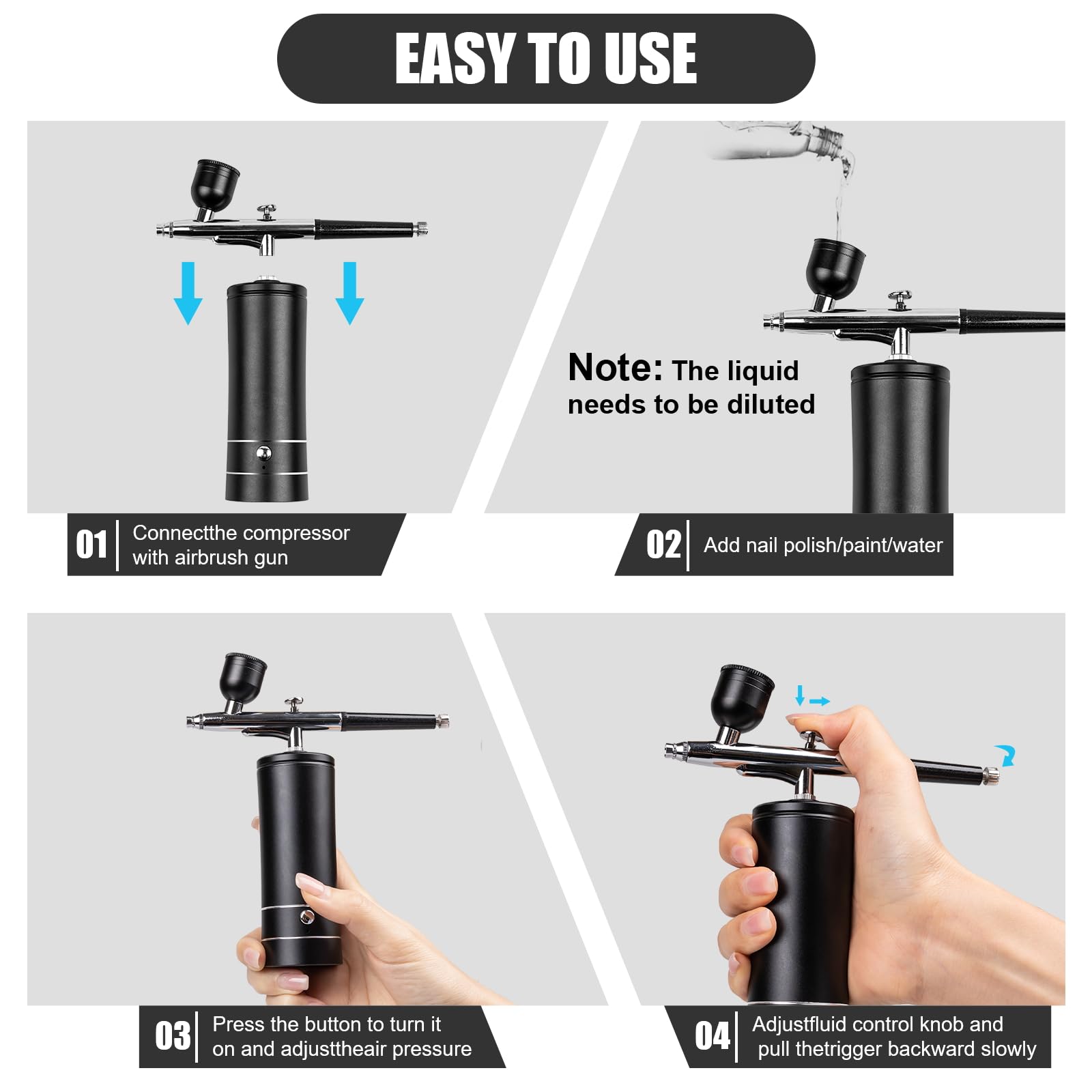 EASY TO USE

01
Connectthe compressor with airbrush gun

Note: The liquid needs to be diluted

02
Add nail polish/paint/water

03
Press the button to turn it on and adjusttheair pressure

04
Adjustfluid control knob and pull thetrigger backward slowly