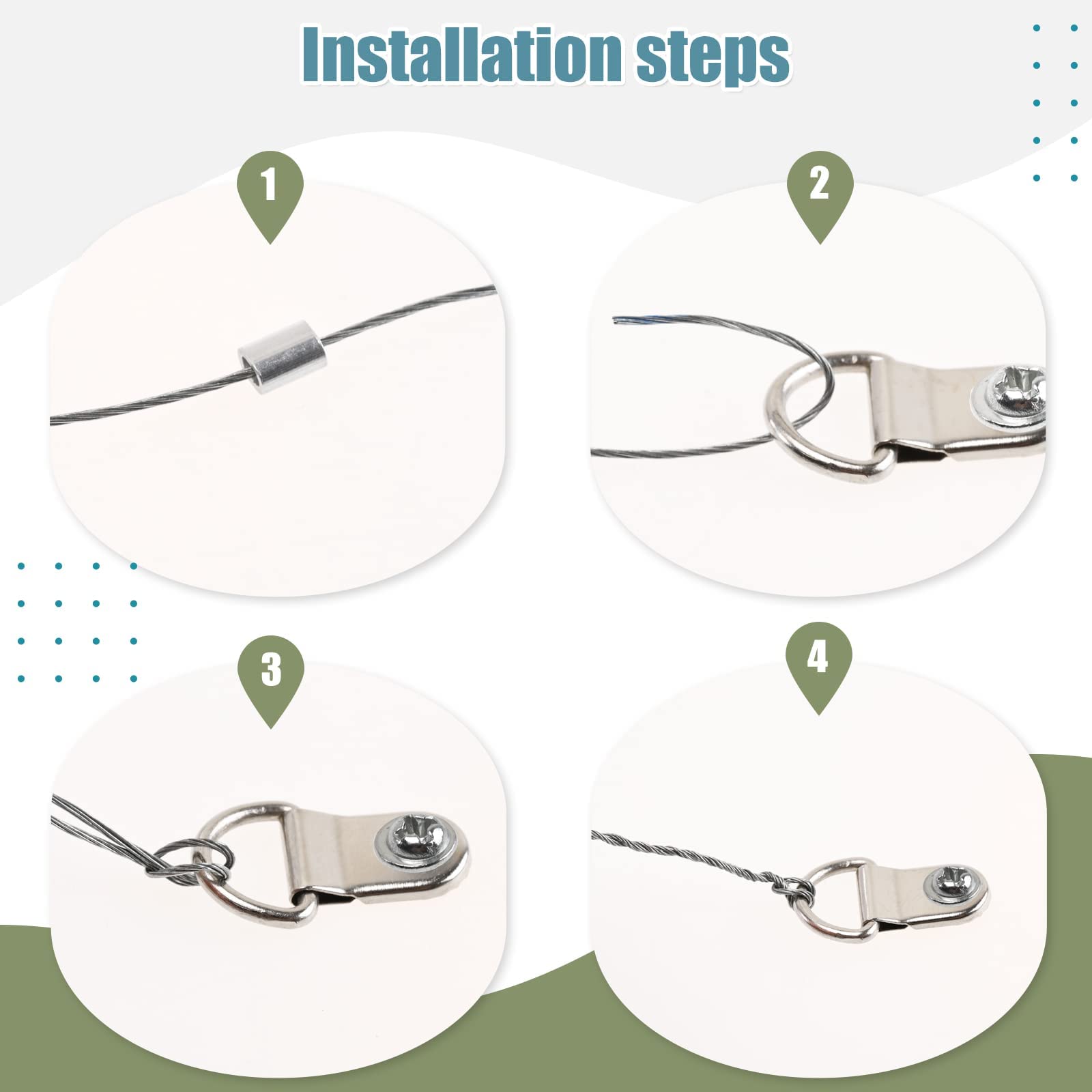 Installation steps

1

2

3

4