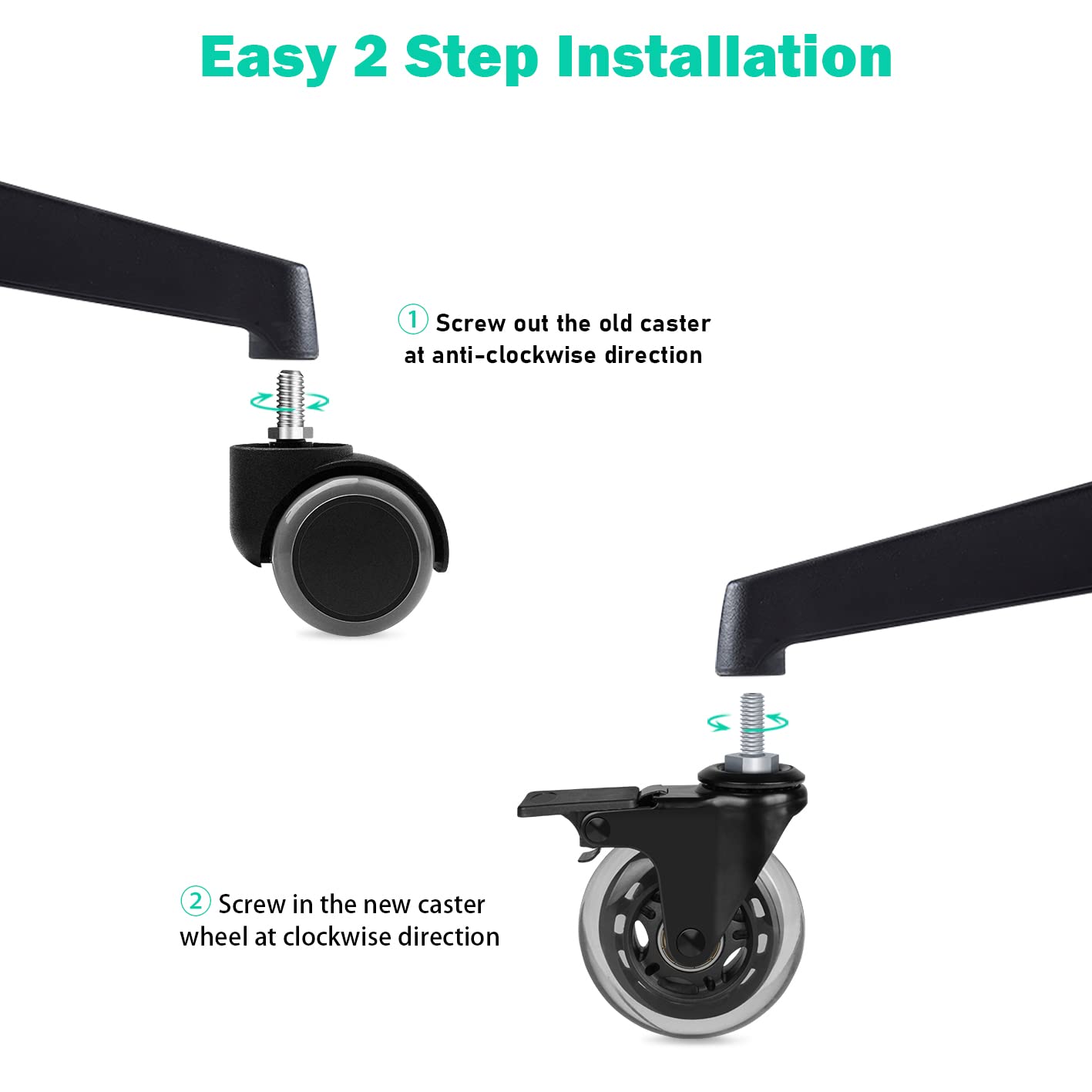 Easy 2 Step Installation

① Screw out the old caster at anti-clockwise direction

② Screw in the new caster wheel at clockwise direction