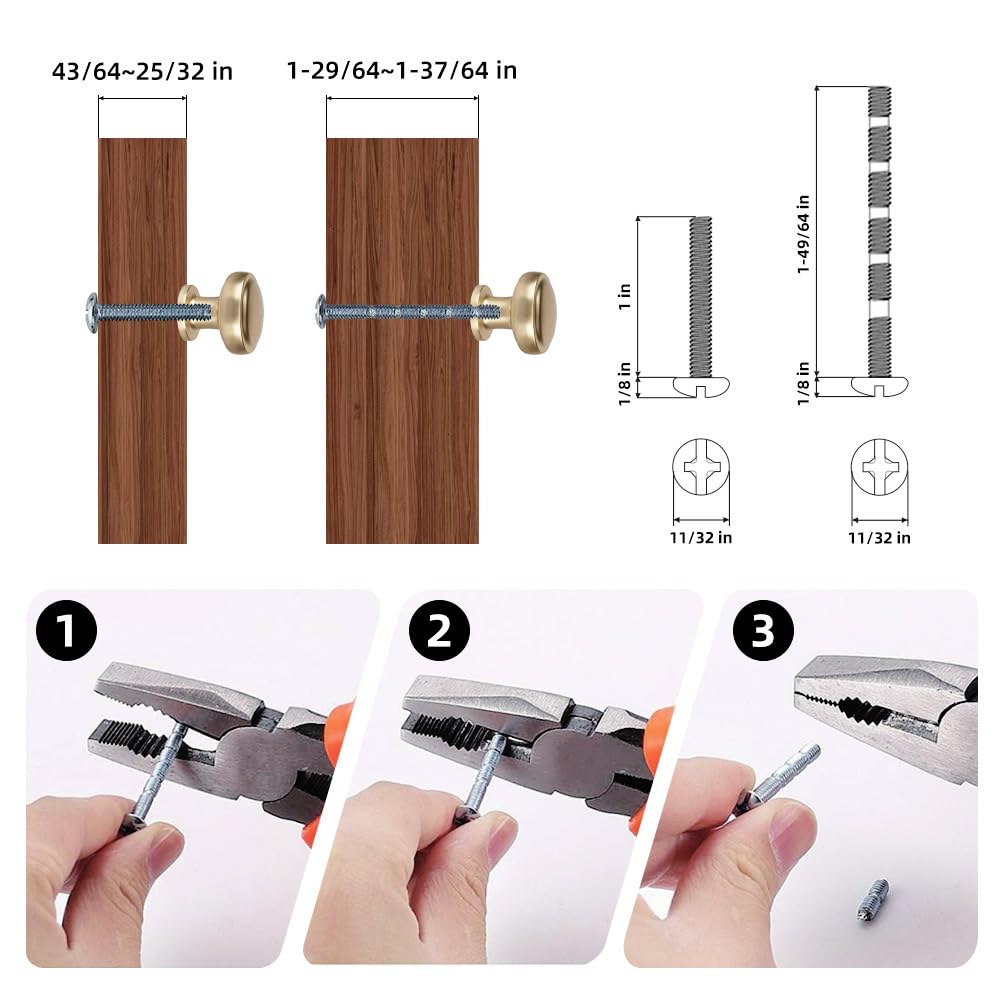 43/64~25/32 in

1-29/64~1-37/64 in

1 in

1/8 in

11/32 in

1-49/64 in

1/8 in

11/32 in

1

2

3