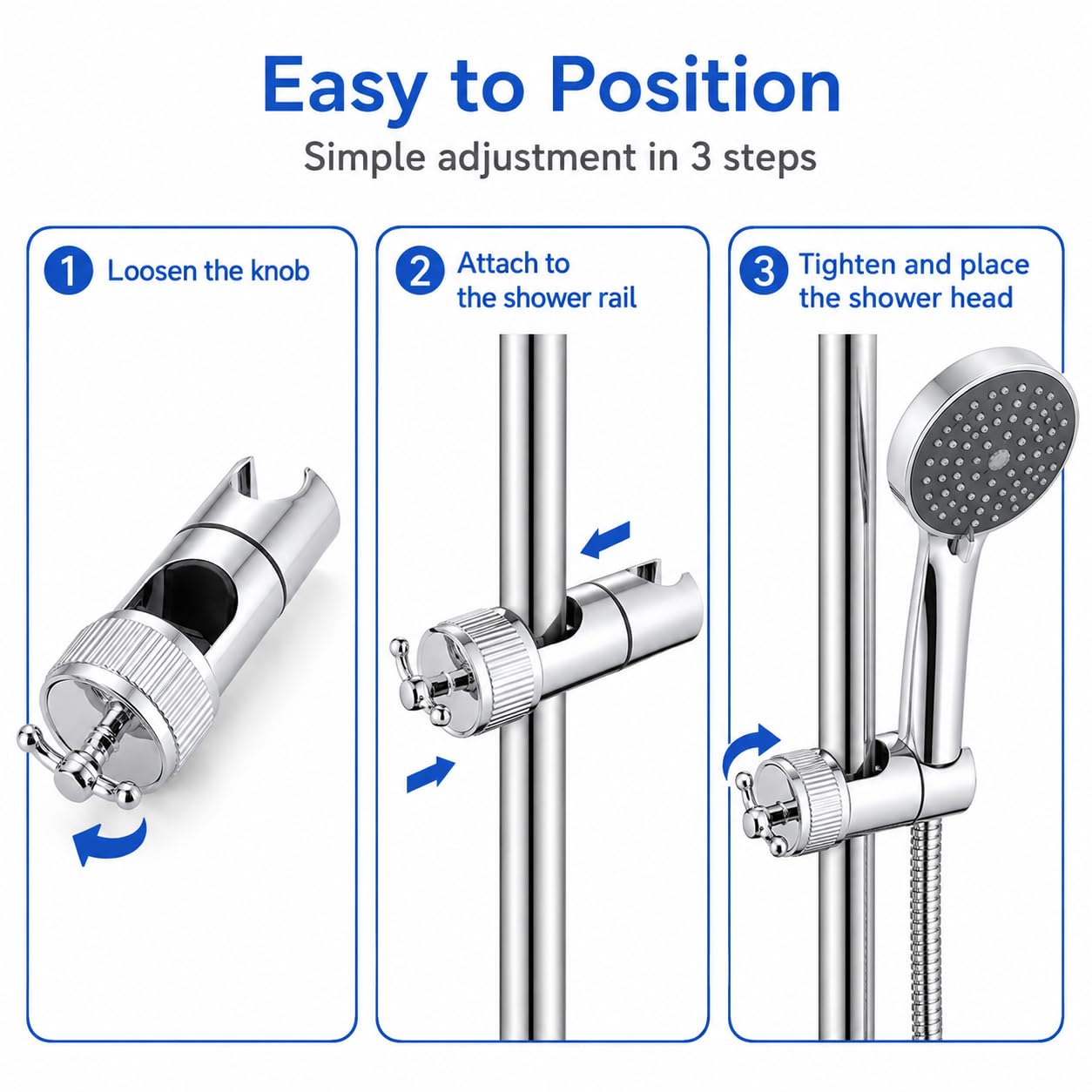 Easy to Position

Simple adjustment in 3 steps

1 Loosen the knob

2 Attach to the shower rail

3 Tighten and place the shower head