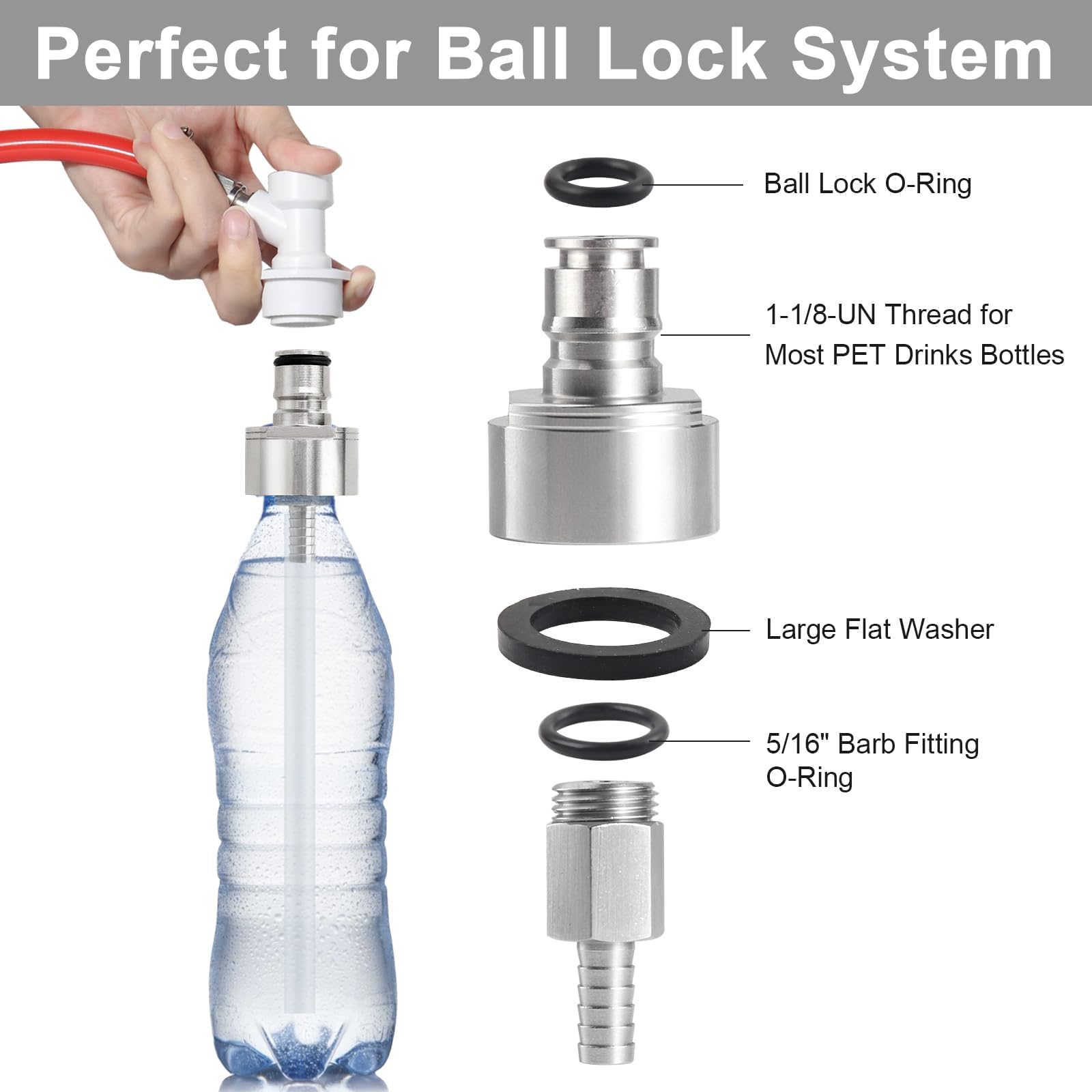 Perfect for Ball Lock System

Ball Lock O-Ring

1-1/8-UN Thread for Most PET Drinks Bottles

Large Flat Washer

5/16" Barb Fitting O-Ring