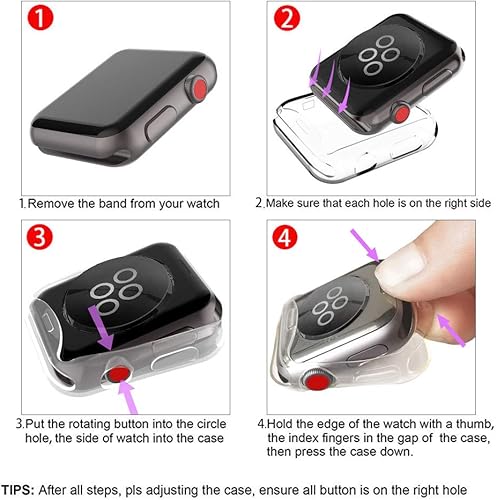 1

1.Remove the band from your watch

2

2.Make sure that each hole is on the right side

3

3.Put the rotating button into the circle hole, the side of watch into the case

4

4.Hold the edge of the watch with a thumb, the index fingers in the gap of the case, then press the case down.

TIPS: After all steps, pls adjusting the case, ensure all button is on the right hole