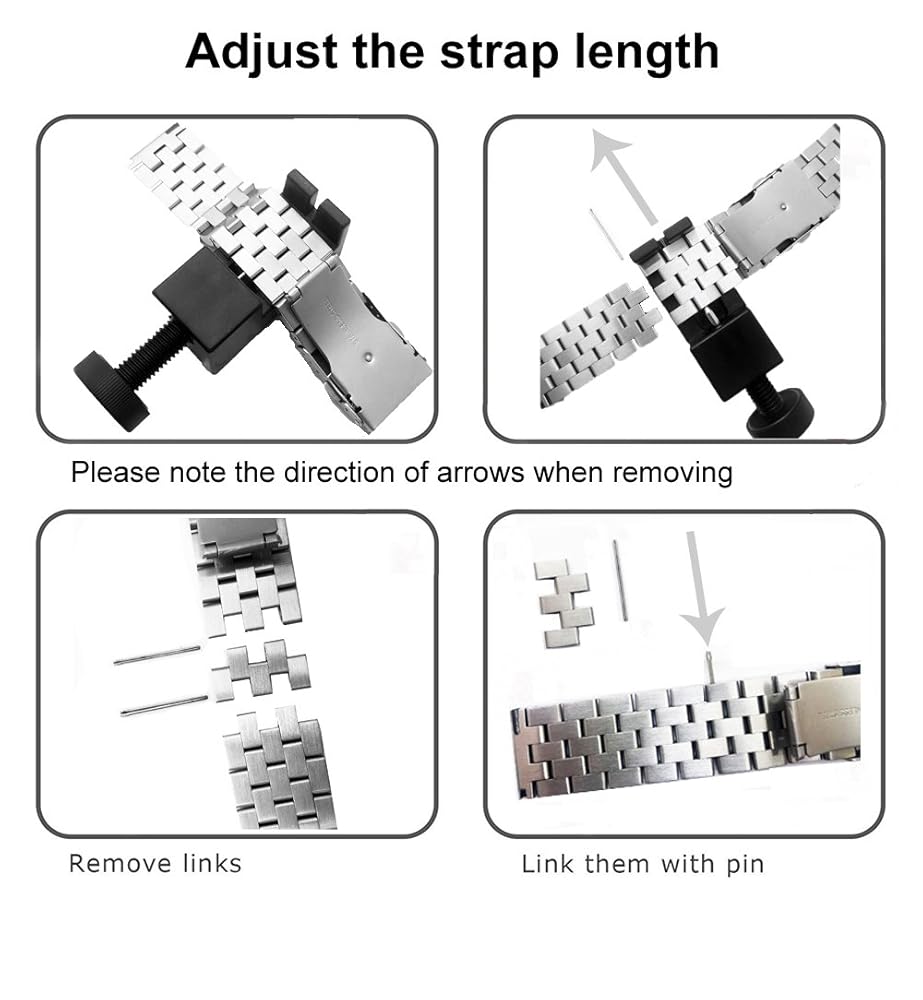 Adjust the strap length

Please note the direction of arrows when removing

Remove links

Link them with pin