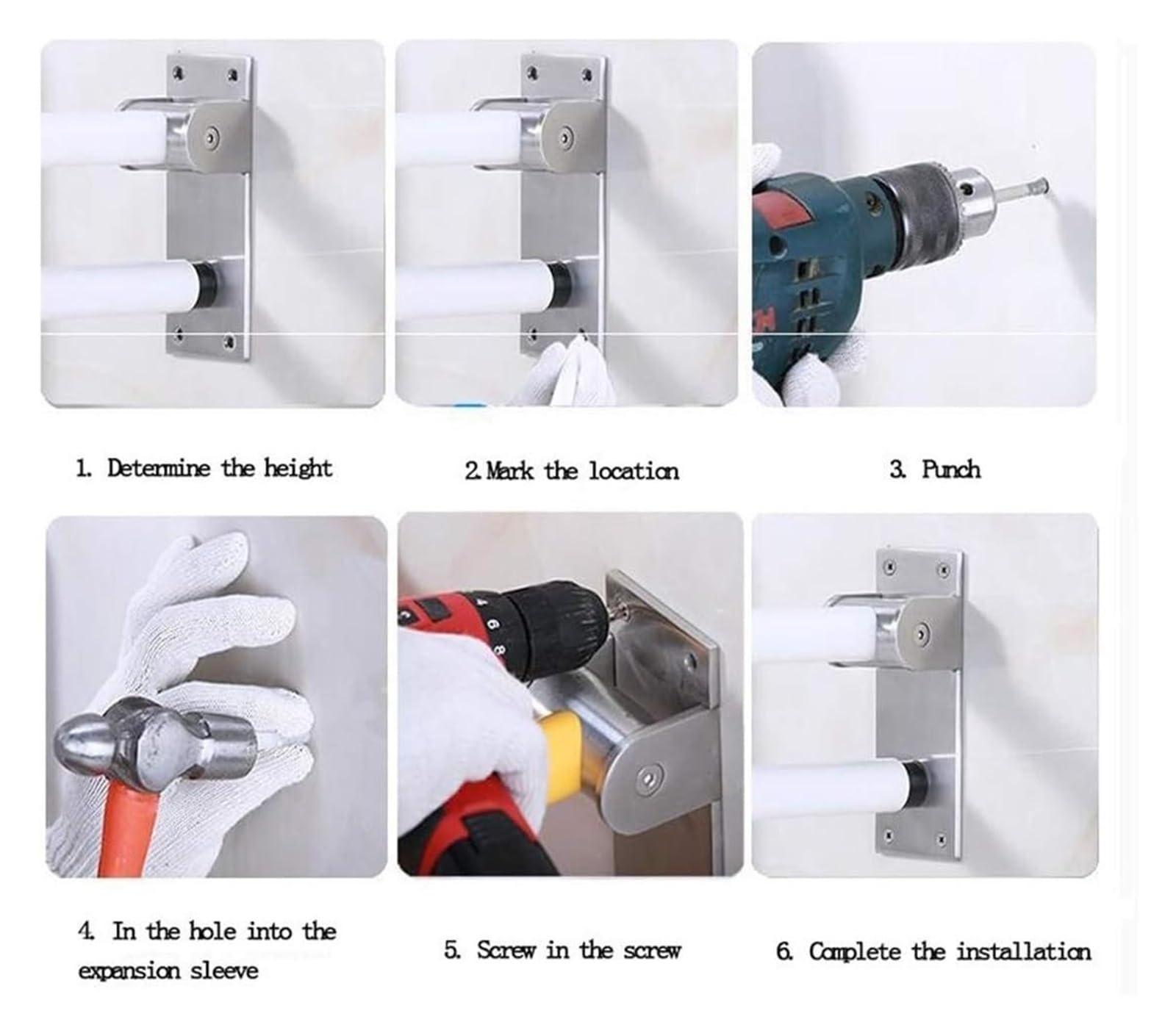 1. Determine the height

2. Mark the location

3. Punch

4. In the hole into the expansion sleeve

5. Screw in the screw

6. Complete the installation