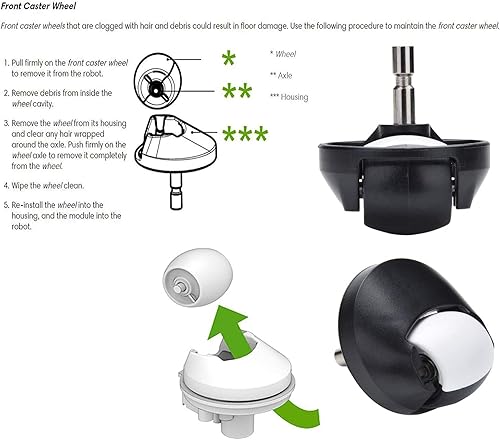 Front Caster Wheel

Front caster wheels that are clogged with hair and debris could result in floor damage. Use the following procedure to maintain the front caster wheel.

1. Pull firmly on the front caster wheel to remove it from the robot.

2. Remove debris from inside the wheel cavity.

3. Remove the wheel from its housing and clear any hair wrapped around the axle. Push firmly on the wheel axle to remove it completely from the wheel.

4. Wipe the wheel clean.

5. Re-install the wheel into the housing, and the module into the robot.

*

**

***

* Wheel

** Axle

*** Housing