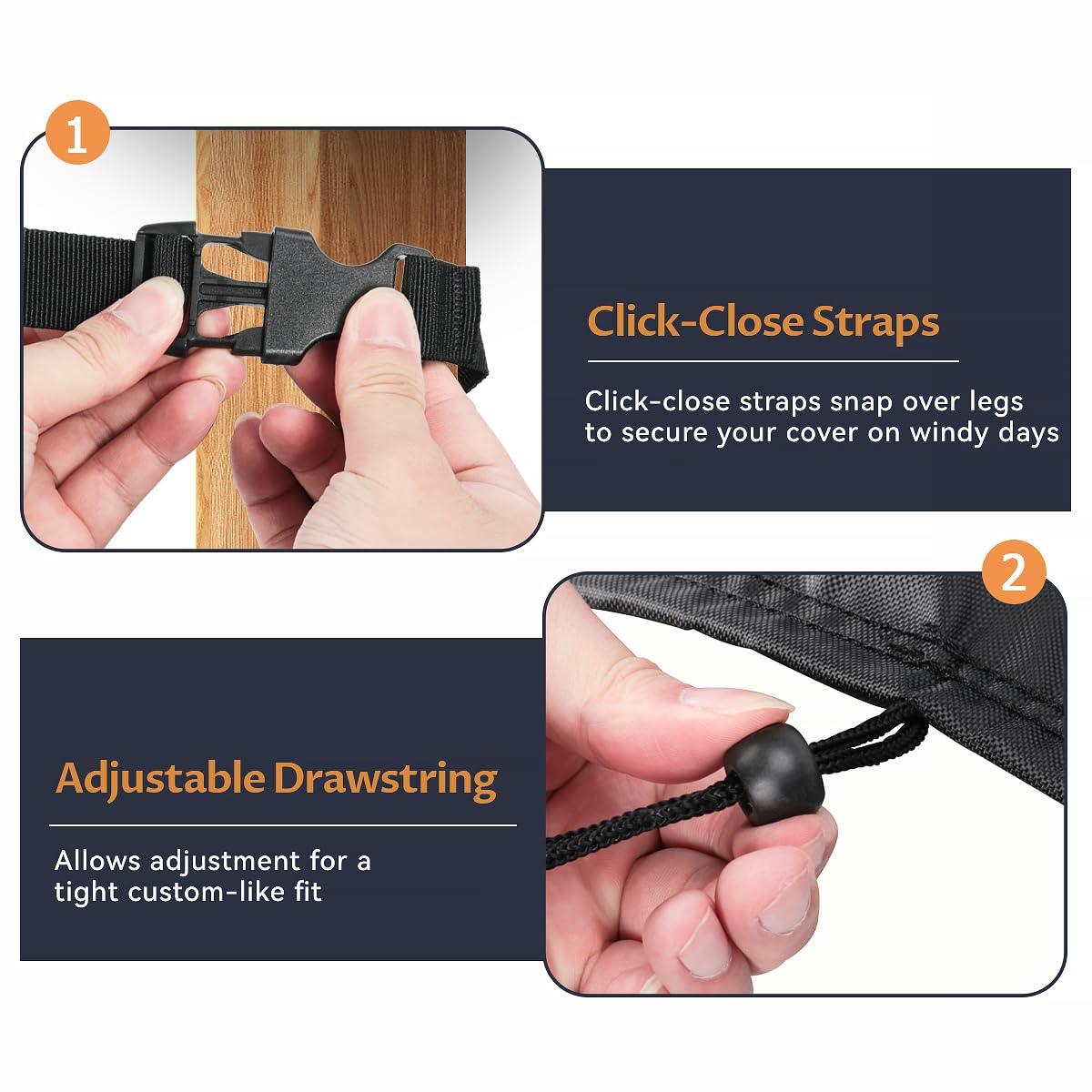 1

Click-Close Straps

Click-close straps snap over legs to secure your cover on windy days

2

Adjustable Drawstring

Allows adjustment for a tight custom-like fit