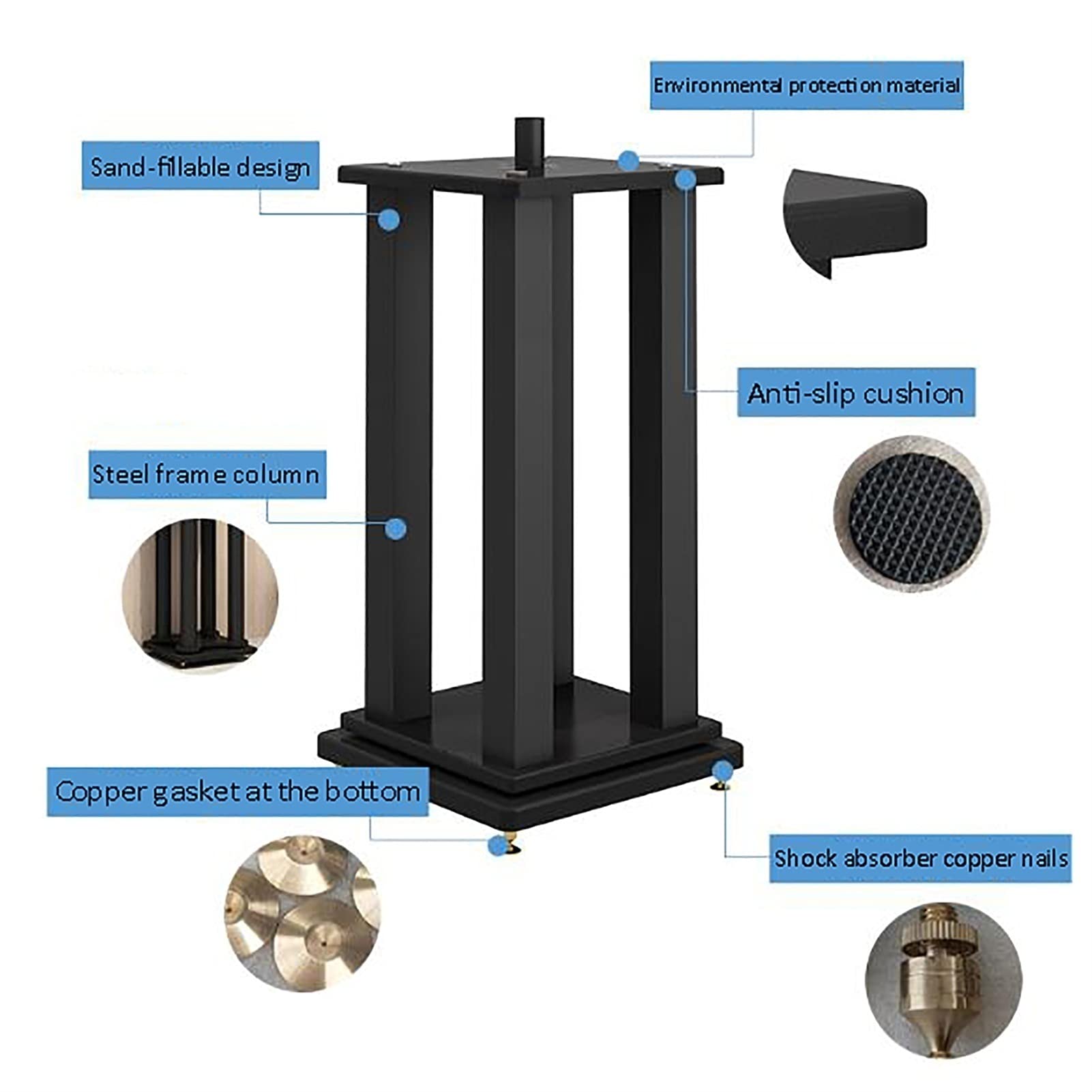 Environmental protection material

Sand-fillable design

Anti-slip cushion

Steel frame column

Copper gasket at the bottom

Shock absorber copper nails