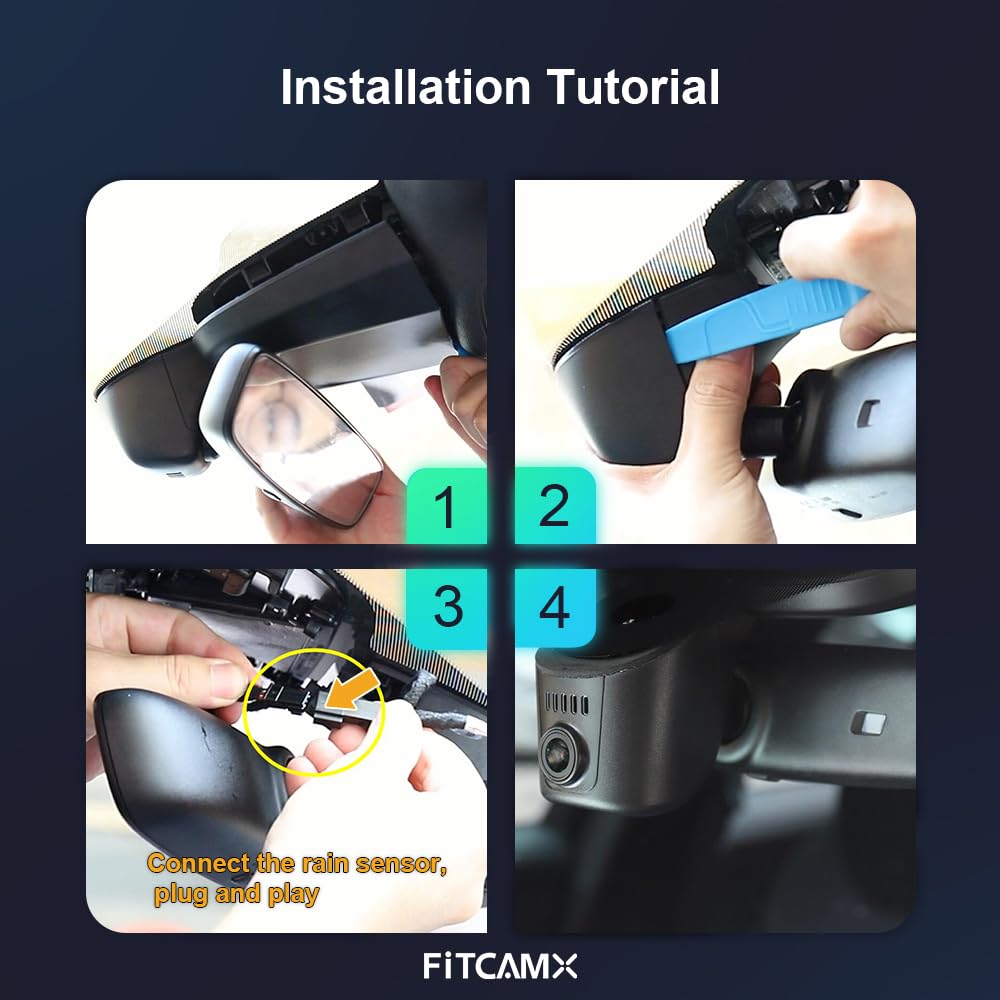 Installation Tutorial

1

2

3

4

Connect the rain sensor, plug and play

FITCAMX