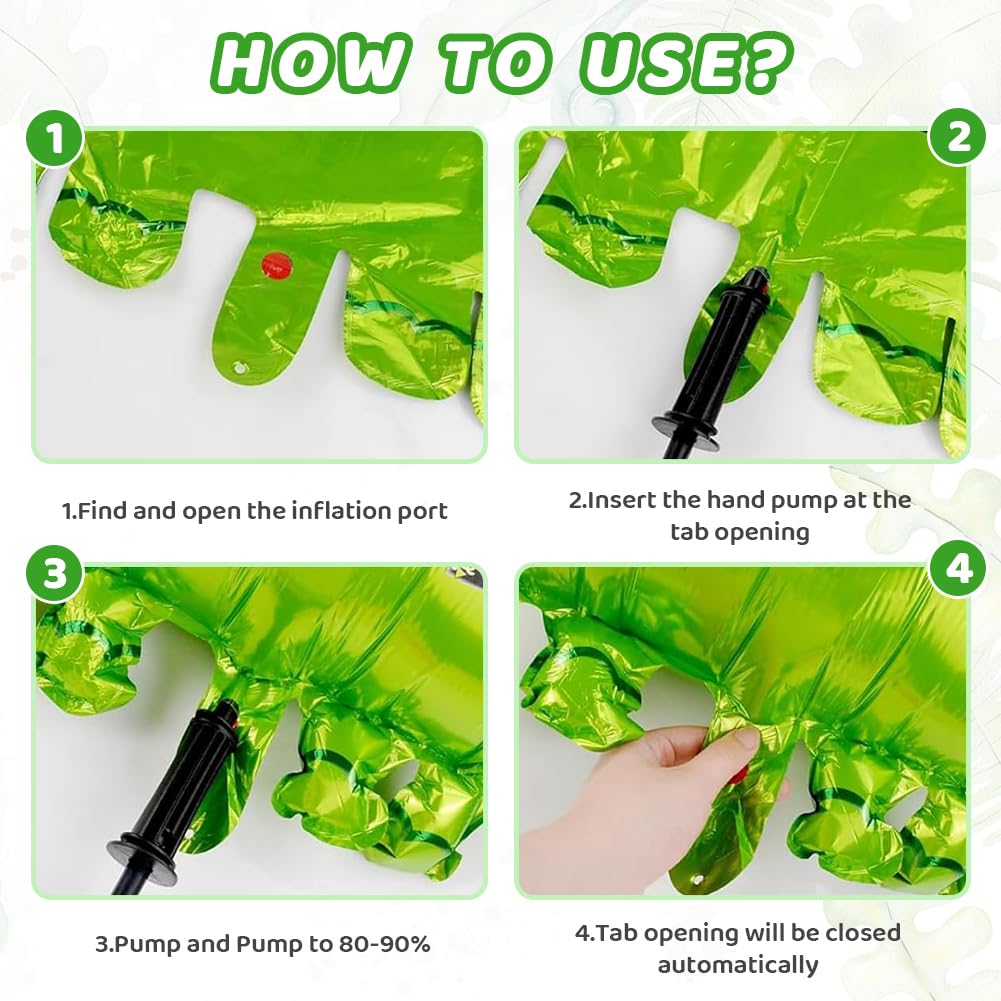 HOW TO USE?

1

2

1.Find and open the inflation port

2.Insert the hand pump at the tab opening

3

4

3.Pump and Pump to 80-90%

4.Tab opening will be closed automatically