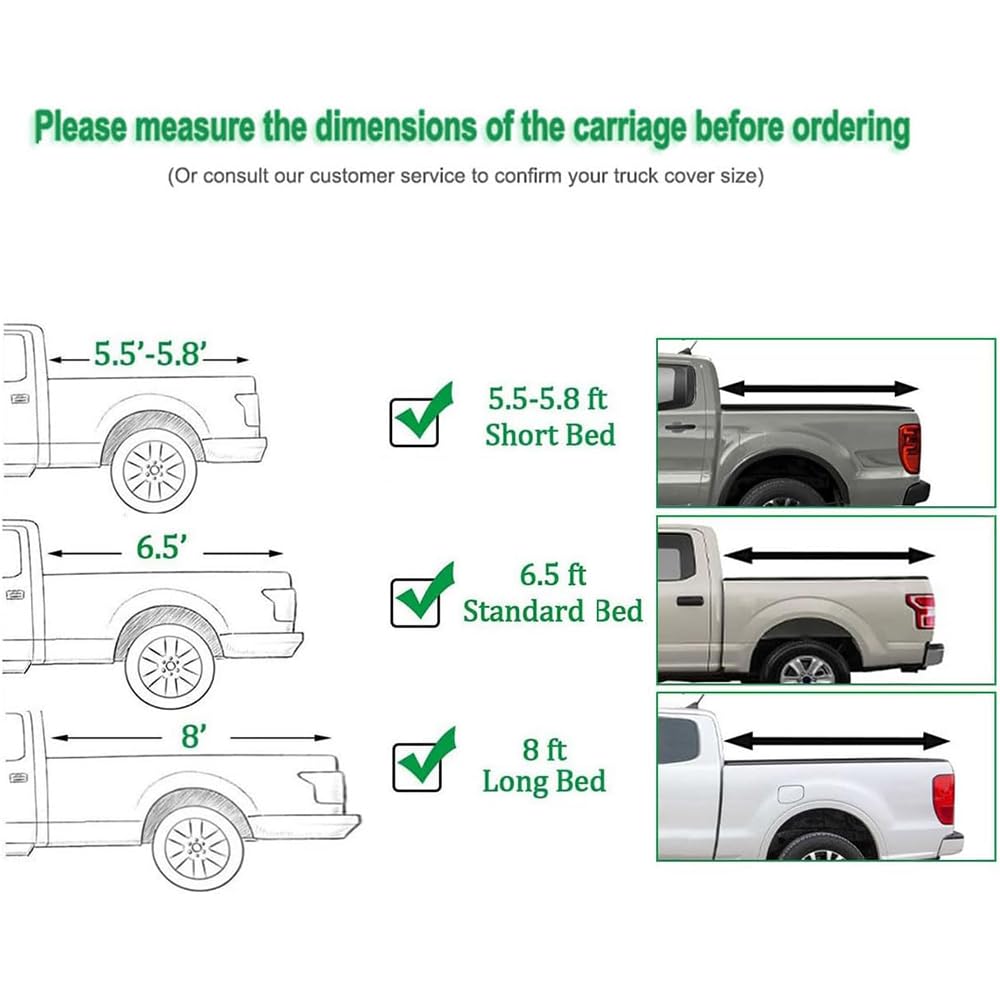 Please measure the dimensions of the carriage before ordering

(Or consult our customer service to confirm your truck cover size)

5.5'-5.8'

5.5-5.8 ft
Short Bed

6.5'

6.5 ft
Standard Bed

8'

8 ft
Long Bed