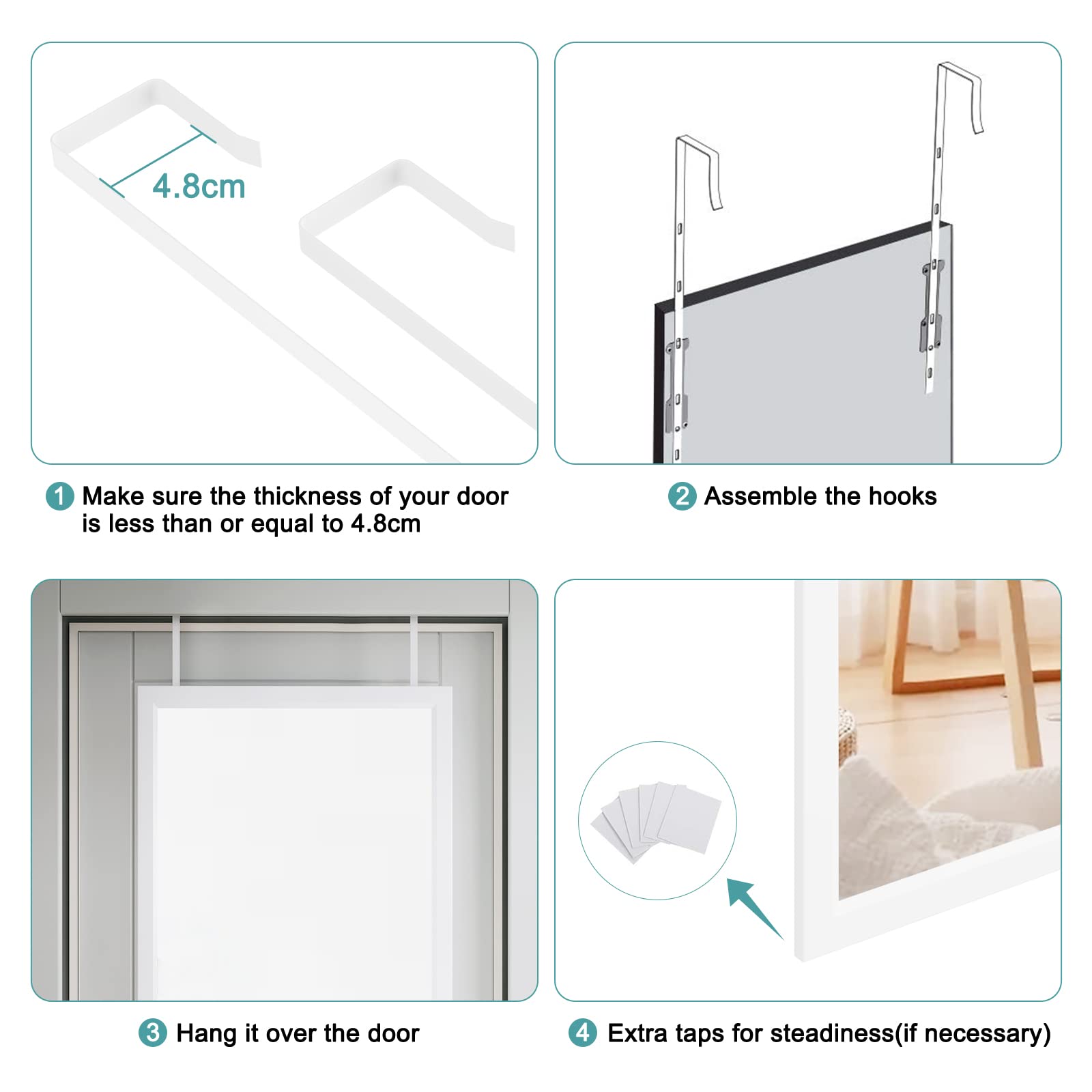 4.8cm

1 Make sure the thickness of your door is less than or equal to 4.8cm

2 Assemble the hooks

3 Hang it over the door

4 Extra taps for steadiness(if necessary)