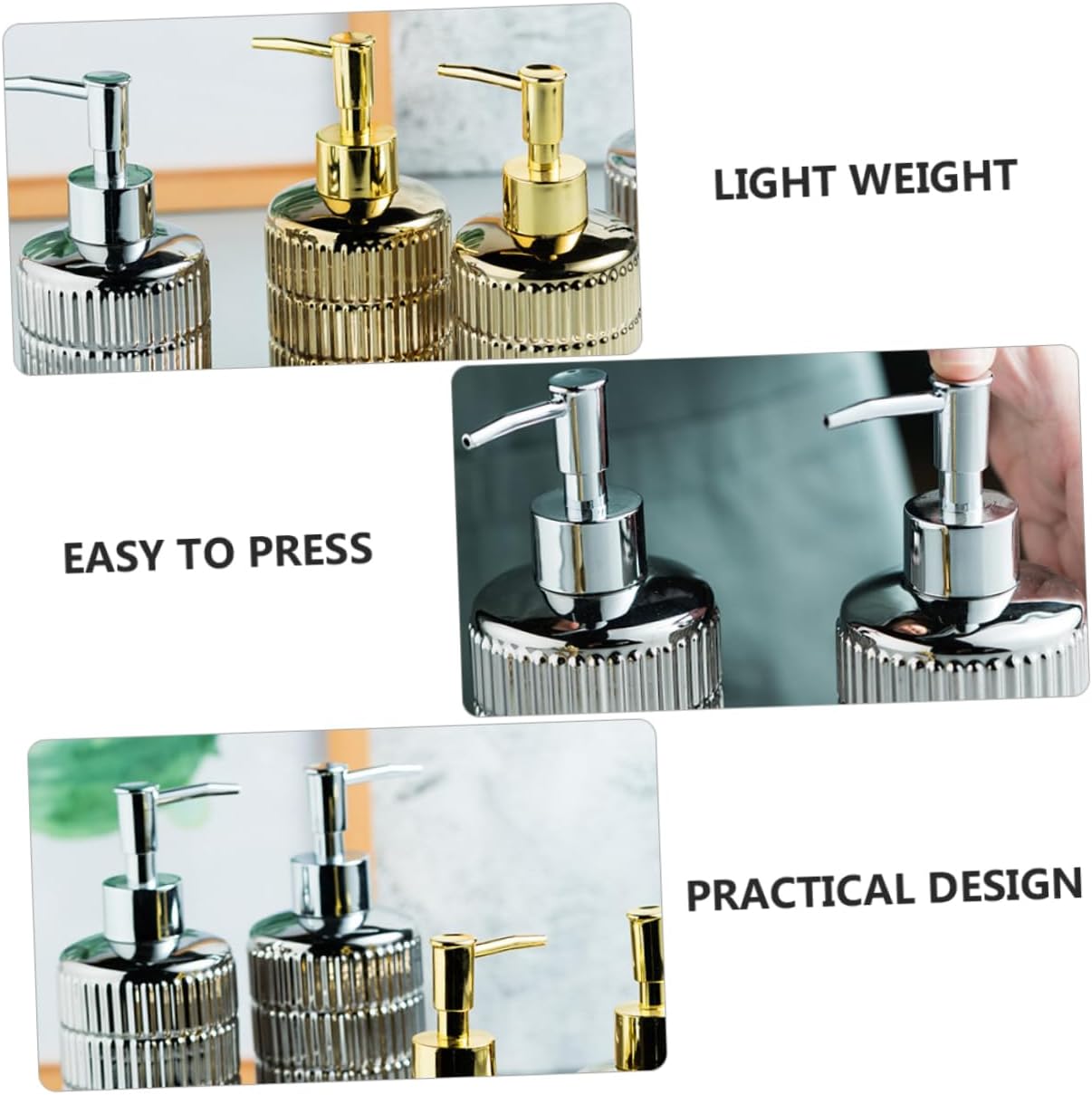 LIGHT WEIGHT

EASY TO PRESS

PRACTICAL DESIGN