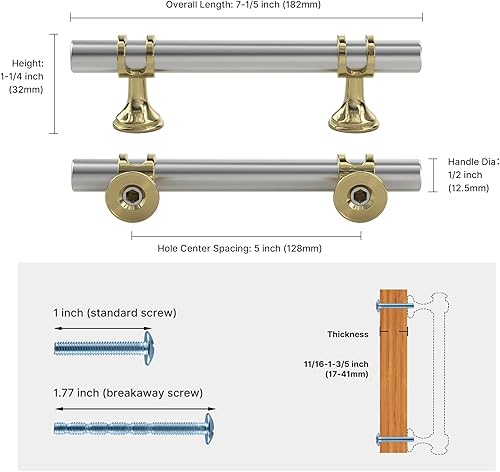 Overall Length: 7-1/5 inch (182mm)

Height: 1-1/4 inch (32mm)

Handle Dia: 1/2 inch (12.5mm)

Hole Center Spacing: 5 inch (128mm)

1 inch (standard screw)

1.77 inch (breakaway screw)

Thickness

11/16-1-3/5 inch (17-41mm)