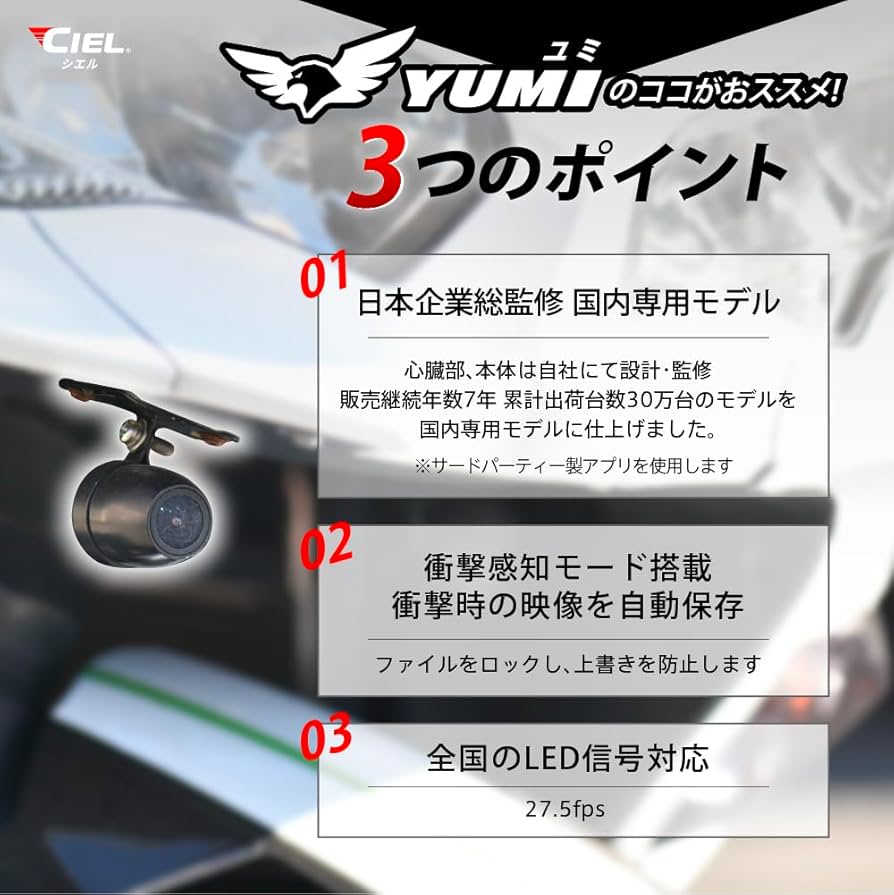 CIEL
シエル

ユミ
YUMI のココがおススメ!

3つのポイント

01
日本企業総監修 国内専用モデル

心臓部、本体は自社にて設計･監修
販売継続年数7年 累計出荷台数30万台のモデルを
国内専用モデルに仕上げました。

※サードパーティー製アプリを使用します

02
衝撃感知モード搭載
衝撃時の映像を自動保存

ファイルをロックし、上書きを防止します

03
全国のLED信号対応

27.5fps