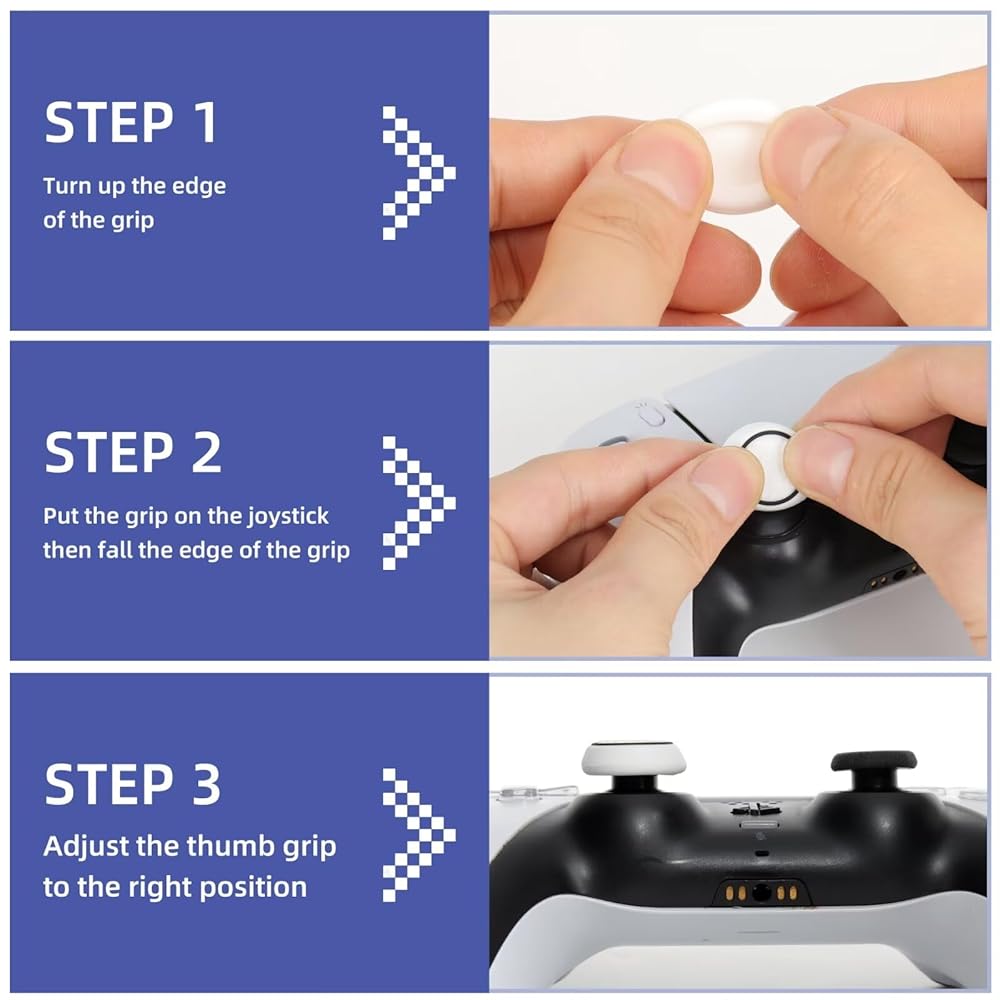 STEP 1
Turn up the edge of the grip

STEP 2
Put the grip on the joystick then fall the edge of the grip

STEP 3
Adjust the thumb grip to the right position