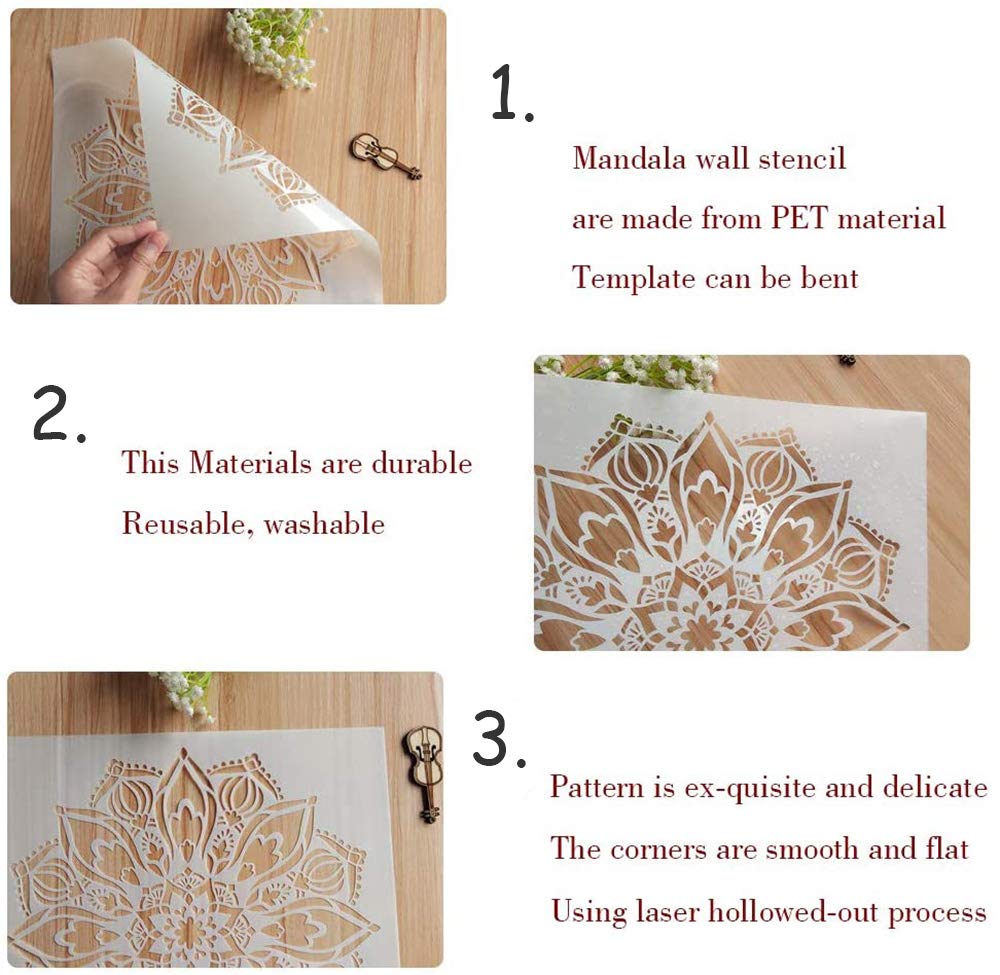 1.

Mandala wall stencil
are made from PET material
Template can be bent

2.

This Materials are durable
Reusable, washable

3.

Pattern is ex-quisite and delicate
The corners are smooth and flat
Using laser hollowed-out process