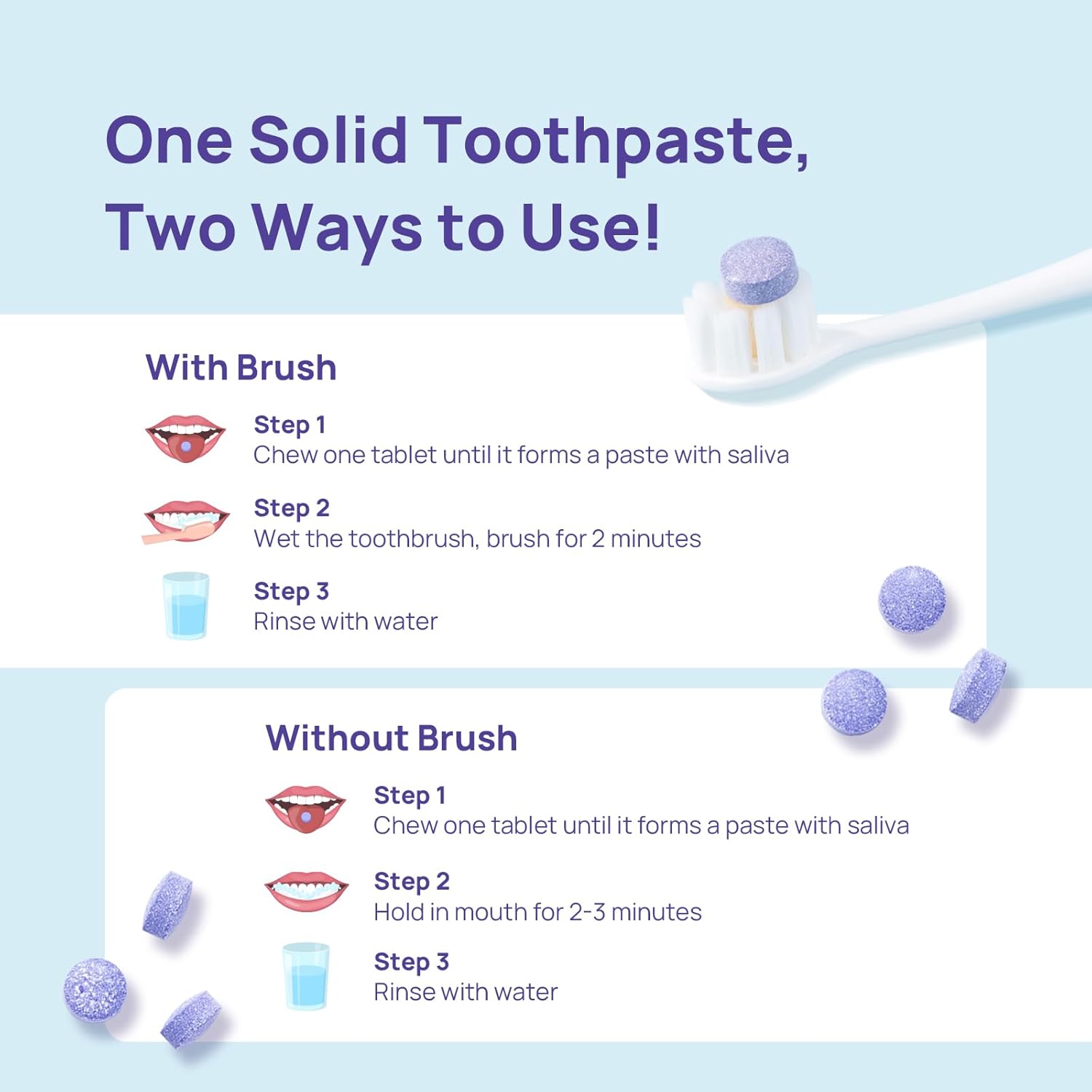 One Solid Toothpaste, Two Ways to Use!

With Brush

Step 1
Chew one tablet until it forms a paste with saliva

Step 2
Wet the toothbrush, brush for 2 minutes

Step 3
Rinse with water

Without Brush

Step 1
Chew one tablet until it forms a paste with saliva

Step 2
Hold in mouth for 2-3 minutes

Step 3
Rinse with water