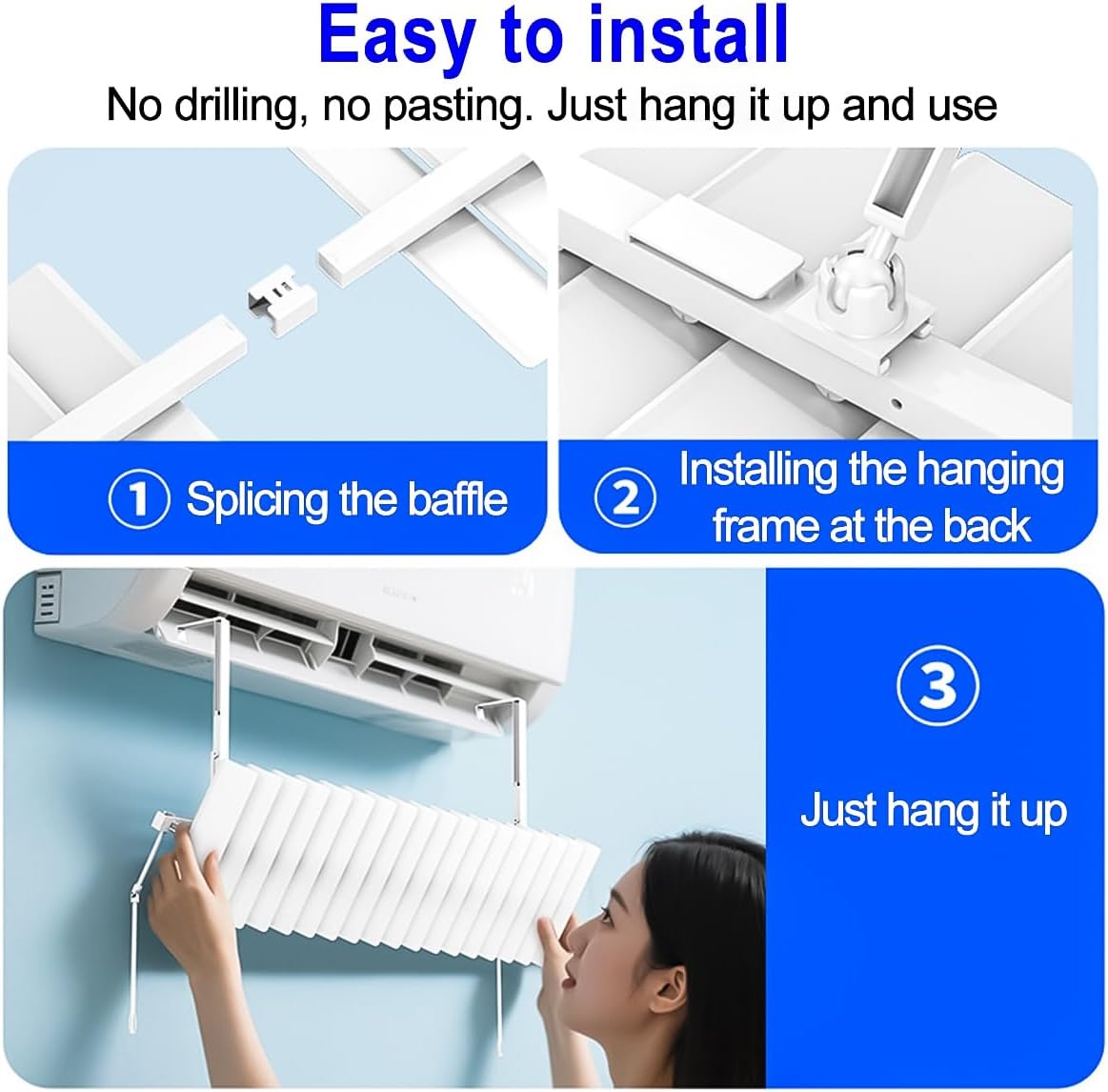 Easy to install

No drilling, no pasting. Just hang it up and use

① Splicing the baffle

② Installing the hanging frame at the back

③

Just hang it up