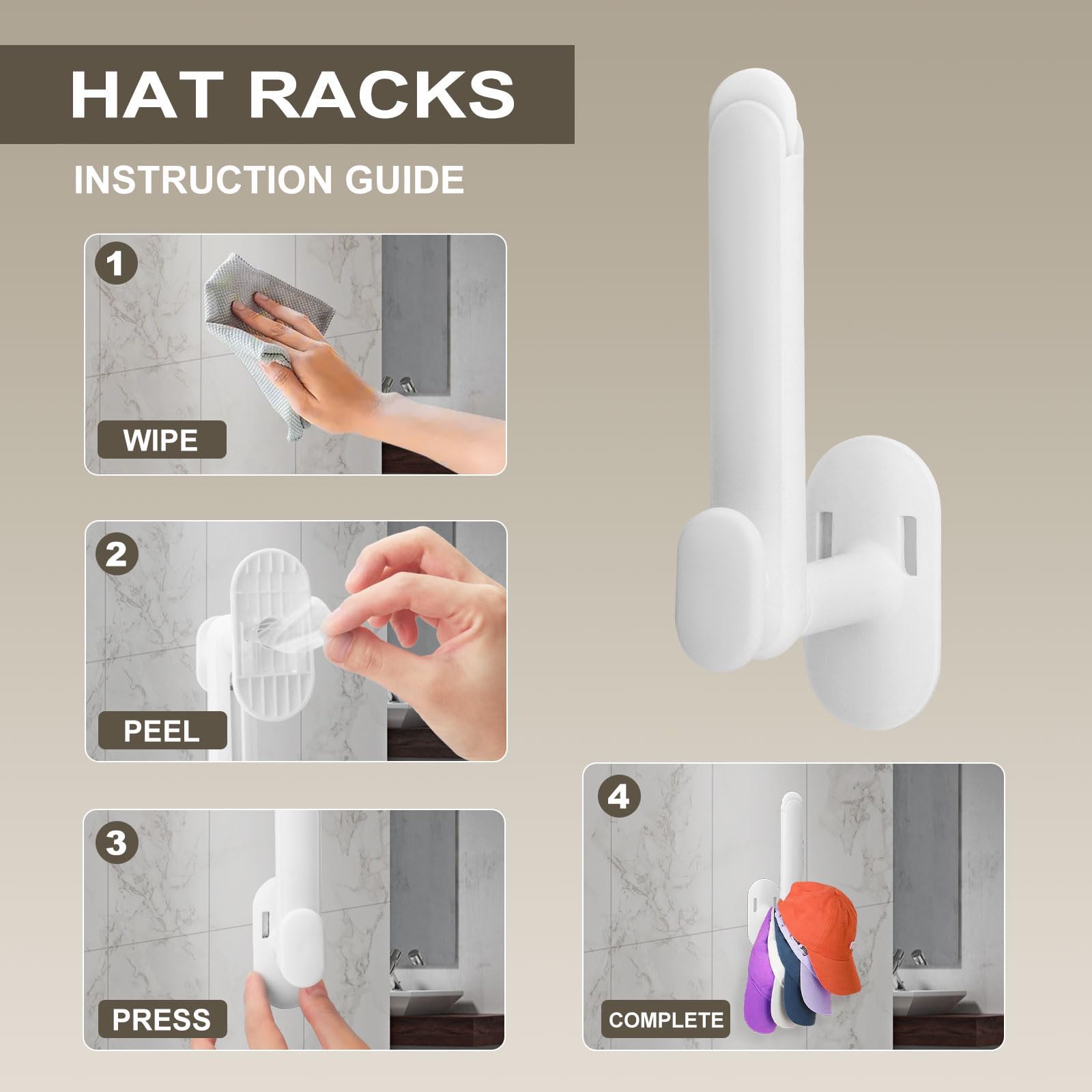 HAT RACKS

INSTRUCTION GUIDE

1

WIPE

2

PEEL

3

PRESS

4

COMPLETE