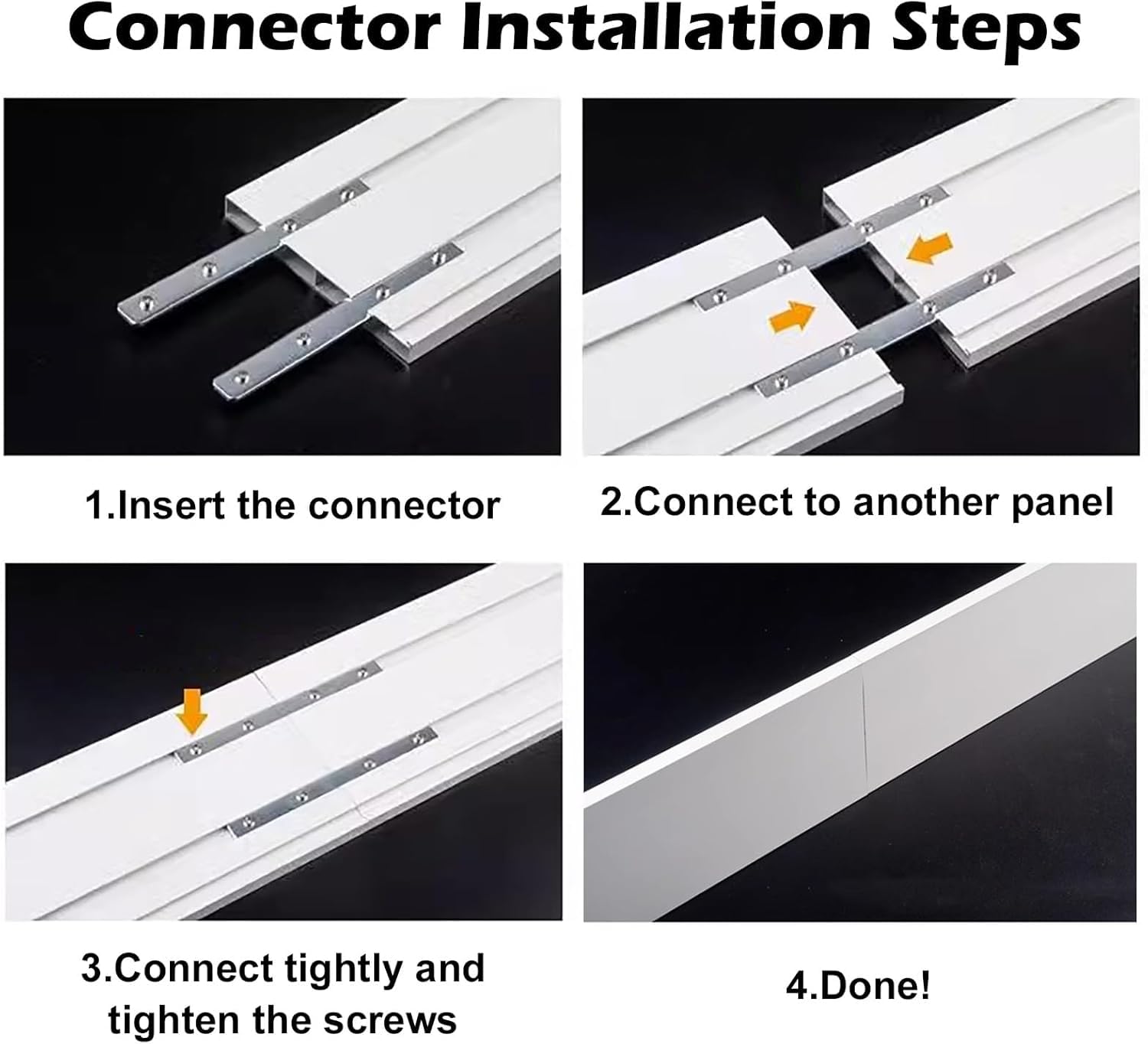 Connector Installation Steps

1.Insert the connector

2.Connect to another panel

3.Connect tightly and tighten the screws

4.Done!