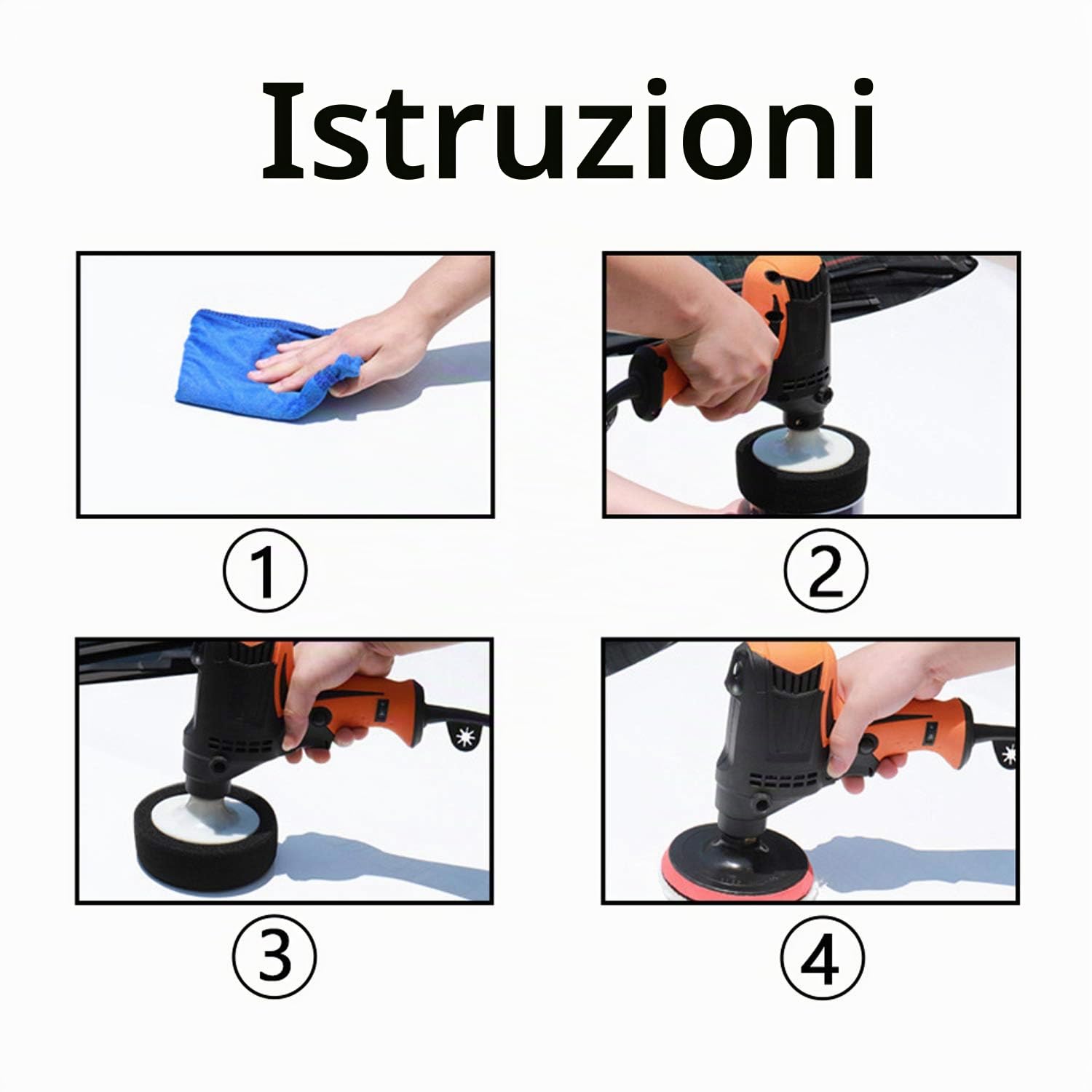 Istruzioni

①

②

③

④