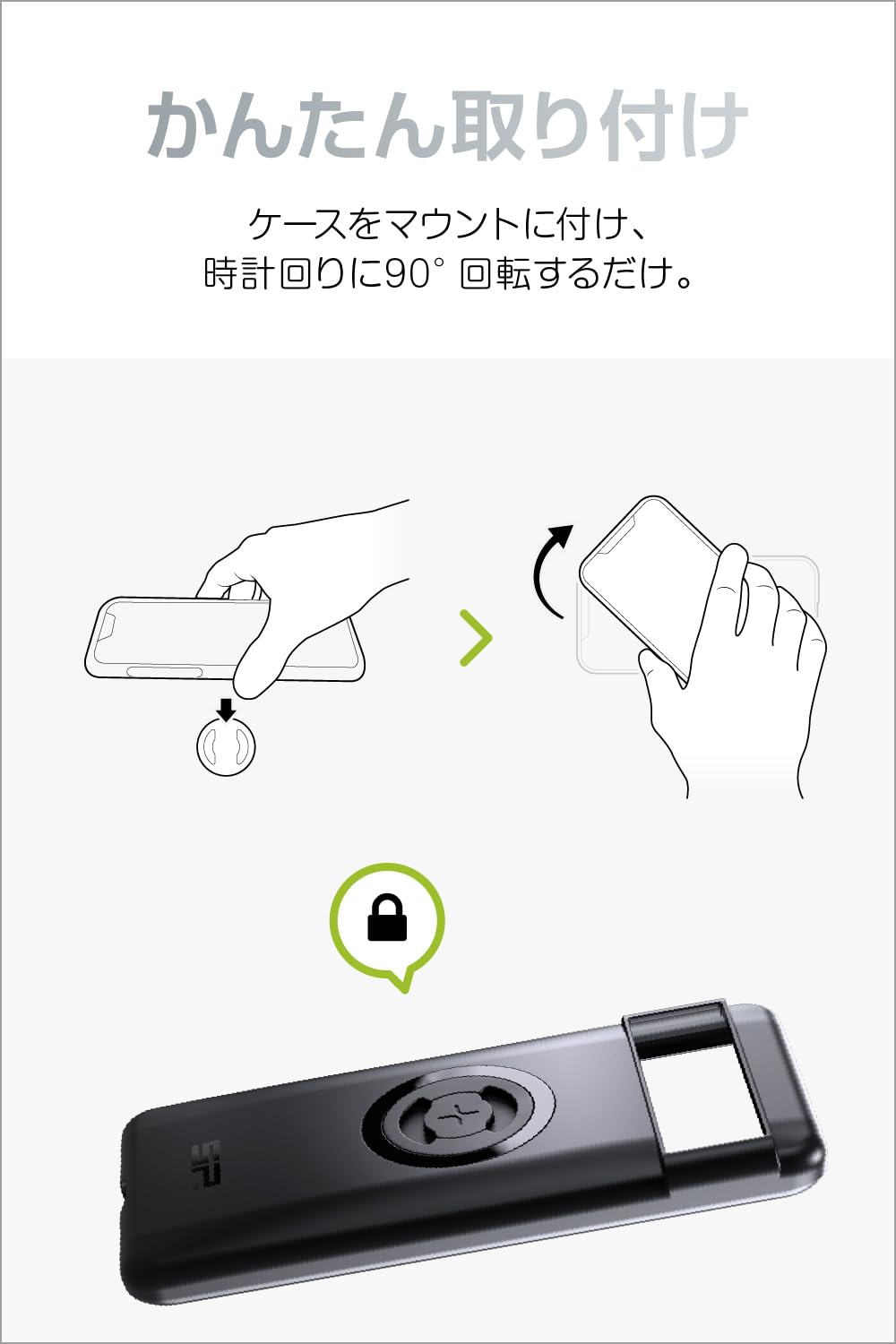 かんたん取り付け

ケースをマウントに付け、
時計回りに90° 回転するだけ。

SP