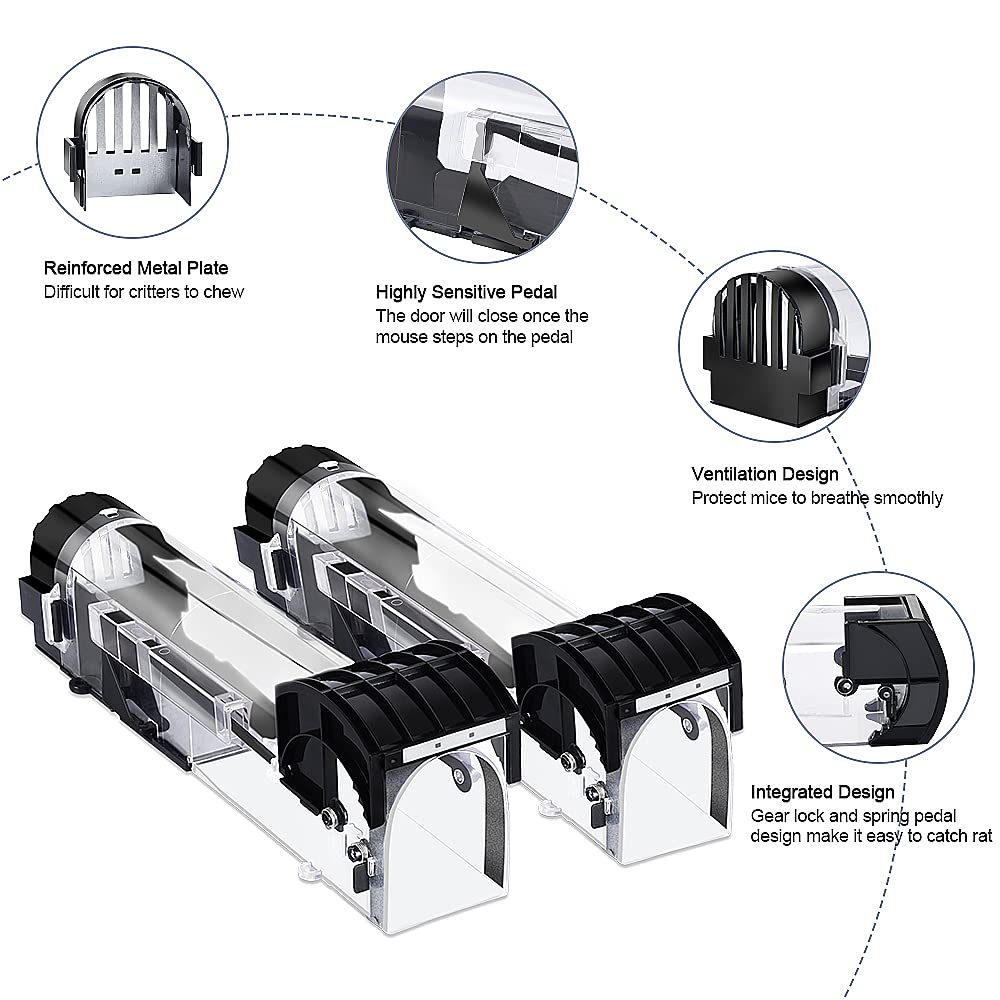 Reinforced Metal Plate
Difficult for critters to chew

Highly Sensitive Pedal
The door will close once the mouse steps on the pedal

Ventilation Design
Protect mice to breathe smoothly

Integrated Design
Gear lock and spring pedal design make it easy to catch rat