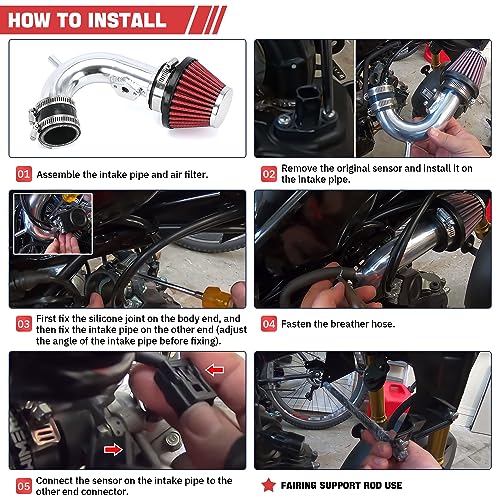 HOW TO INSTALL

01 Assemble the intake pipe and air filter.

02 Remove the original sensor and install it on the intake pipe.

03 First fix the silicone joint on the body end, and then fix the intake pipe on the other end (adjust the angle of the intake pipe before fixing).

04 Fasten the breather hose.

05 Connect the sensor on the intake pipe to the other end connector.

FAIRING SUPPORT ROD USE