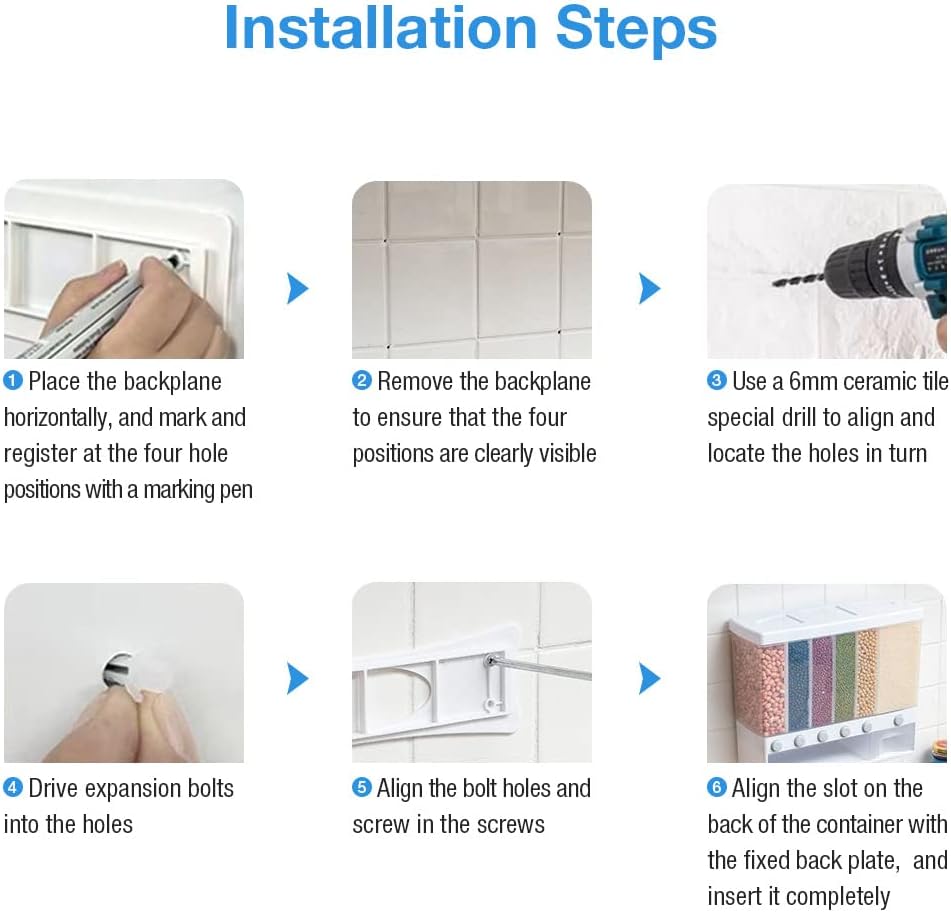 Installation Steps

❶ Place the backplane horizontally, and mark and register at the four hole positions with a marking pen

❷ Remove the backplane to ensure that the four positions are clearly visible

❸ Use a 6mm ceramic tile special drill to align and locate the holes in turn

❹ Drive expansion bolts into the holes

❺ Align the bolt holes and screw in the screws

❻ Align the slot on the back of the container with the fixed back plate, and insert it completely