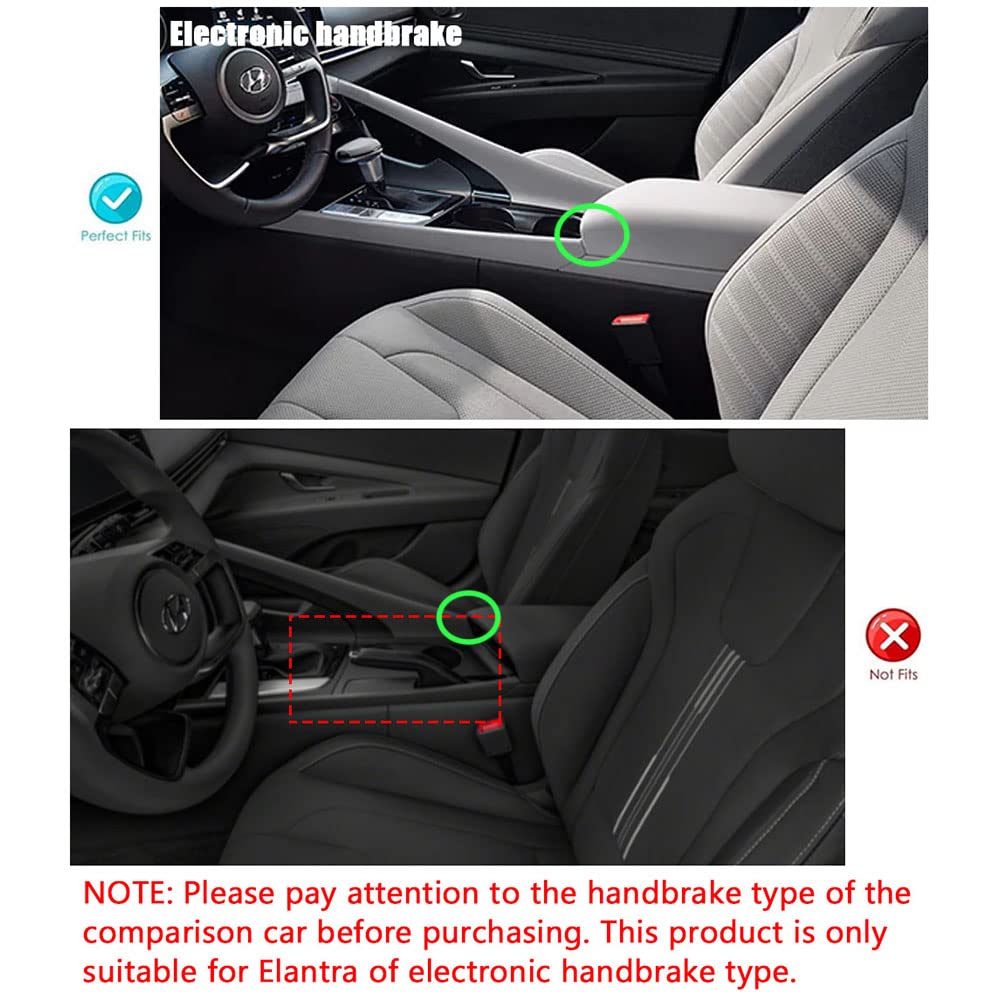 Electronic handbrake

Perfect Fits

Not Fits

NOTE: Please pay attention to the handbrake type of the comparison car before purchasing. This product is only suitable for Elantra of electronic handbrake type.