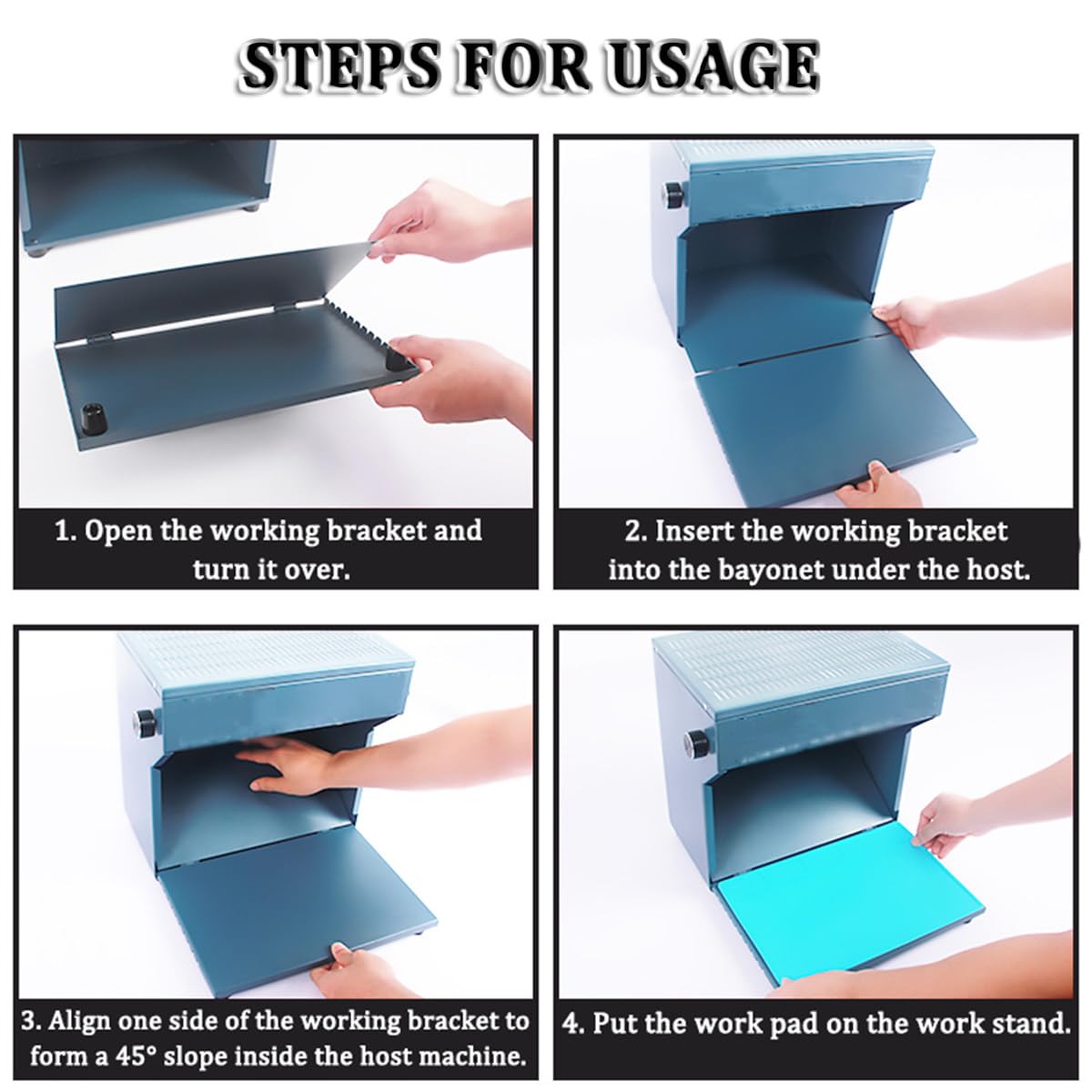 STEPS FOR USAGE

1. Open the working bracket and turn it over.

2. Insert the working bracket into the bayonet under the host.

3. Align one side of the working bracket to form a 45° slope inside the host machine.

4. Put the work pad on the work stand.