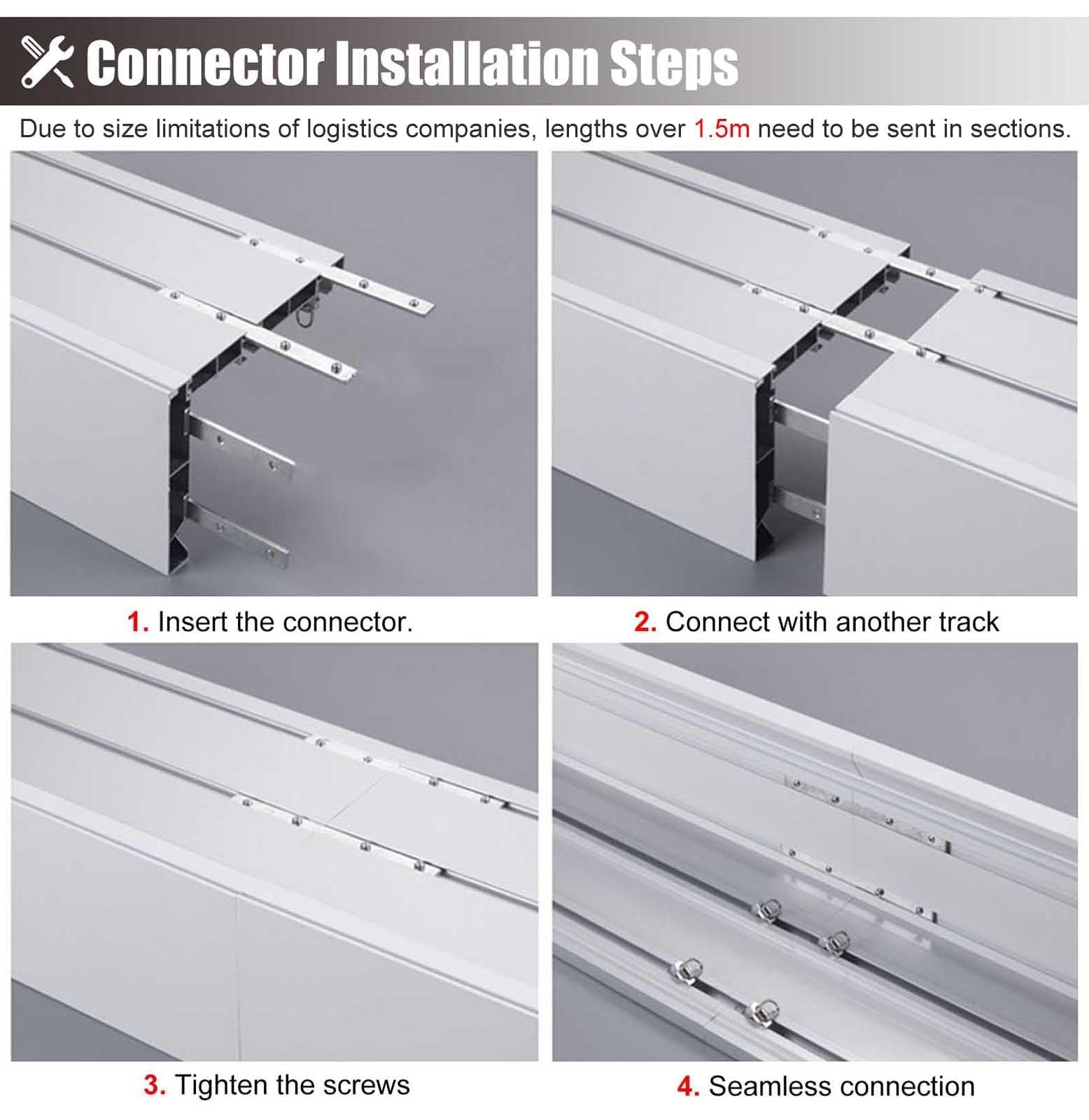 Connector Installation Steps

Due to size limitations of logistics companies, lengths over 1.5m need to be sent in sections.

1. Insert the connector.

2. Connect with another track

3. Tighten the screws

4. Seamless connection