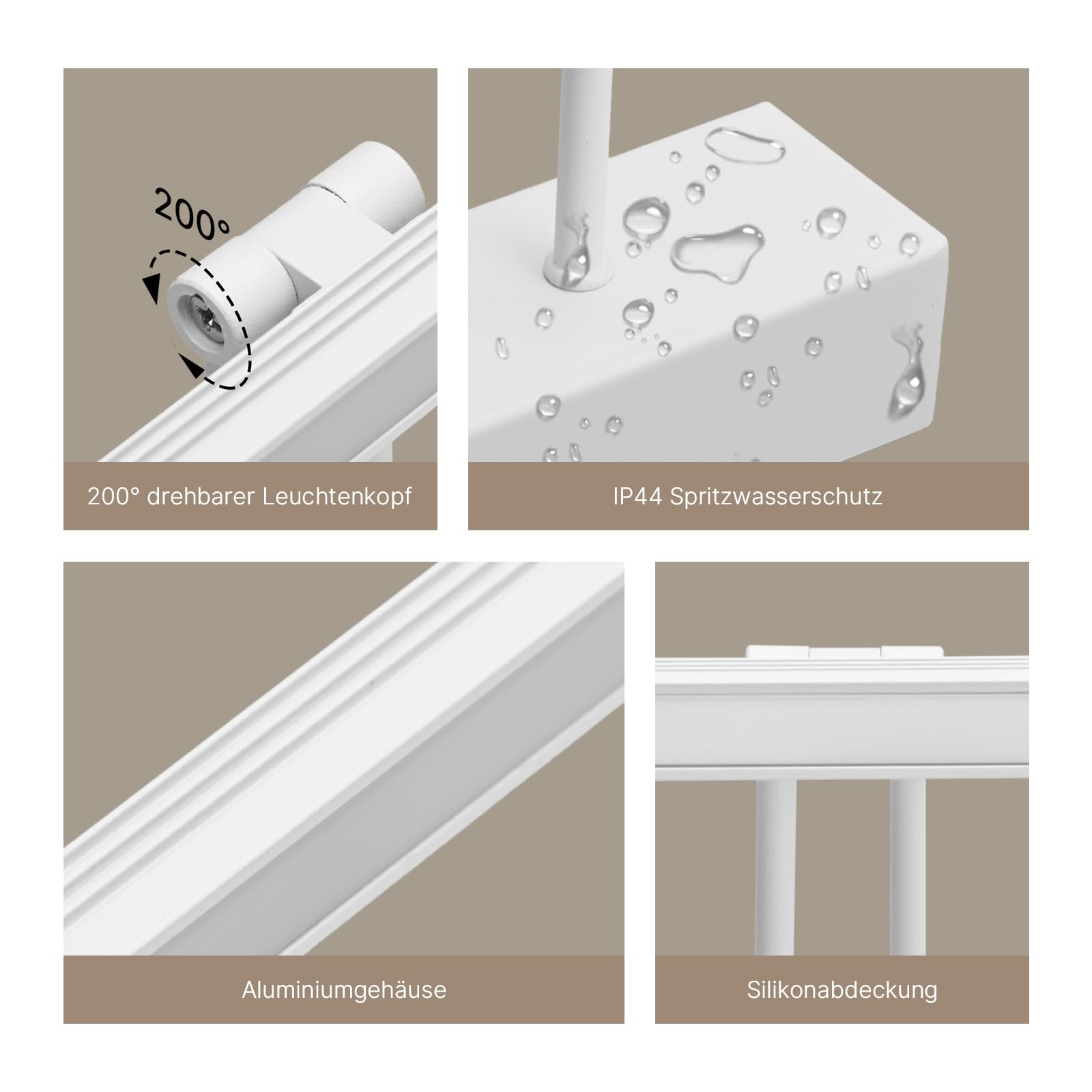 200°

200° drehbarer Leuchtenkopf

IP44 Spritzwasserschutz

Aluminiumgehäuse

Silikonabdeckung