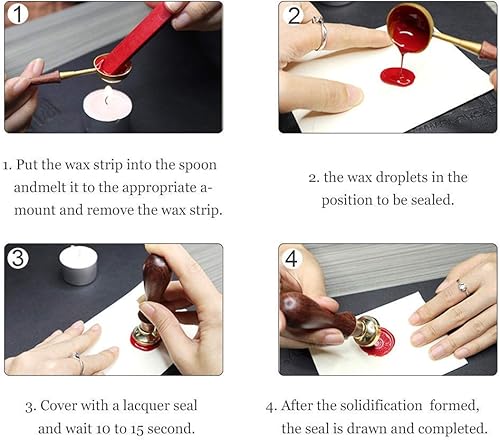 1

2

1. Put the wax strip into the spoon andmelt it to the appropriate amount and remove the wax strip.

2. the wax droplets in the position to be sealed.

3

4

3. Cover with a lacquer seal and wait 10 to 15 second.

4. After the solidification formed, the seal is drawn and completed.