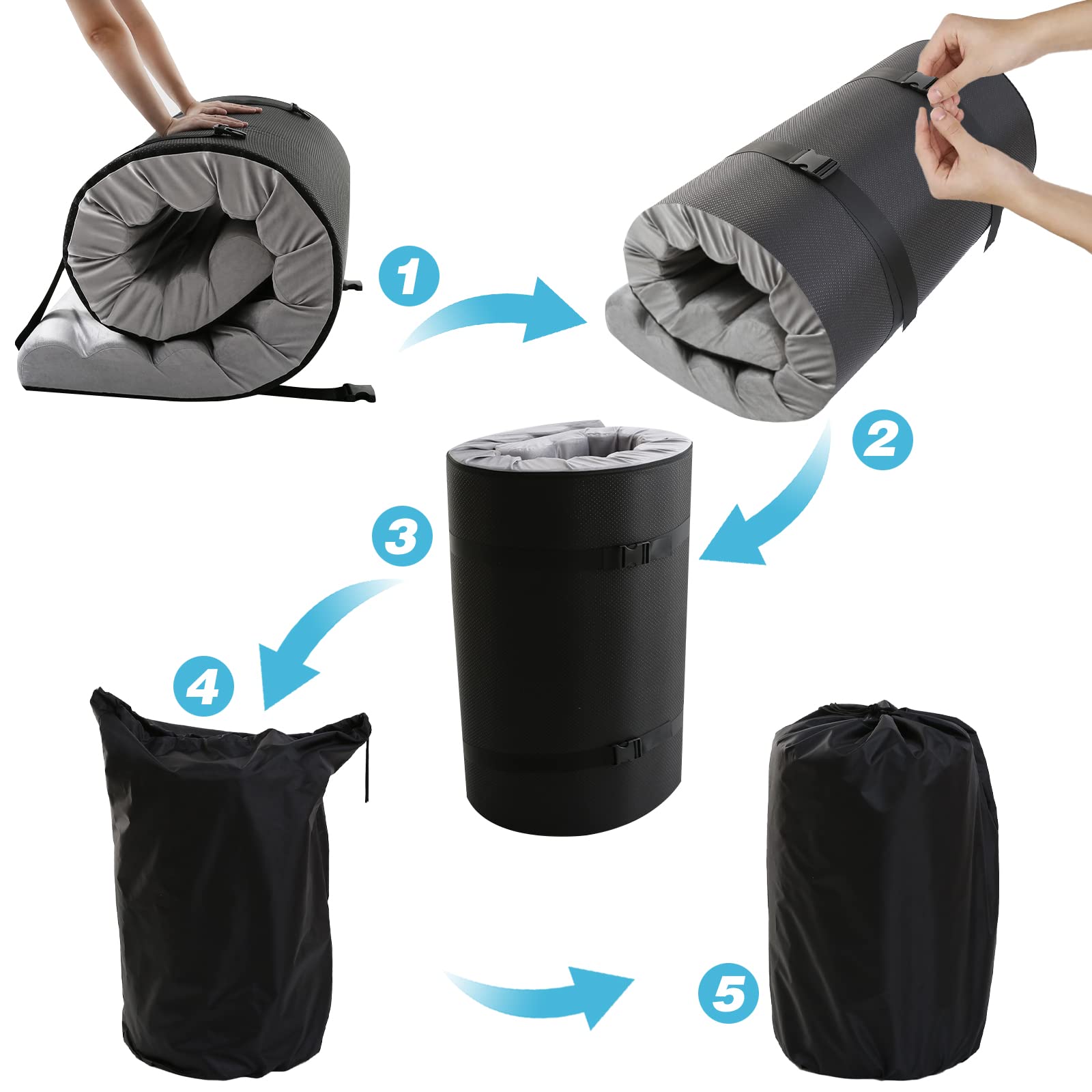 1

2

3

4

5