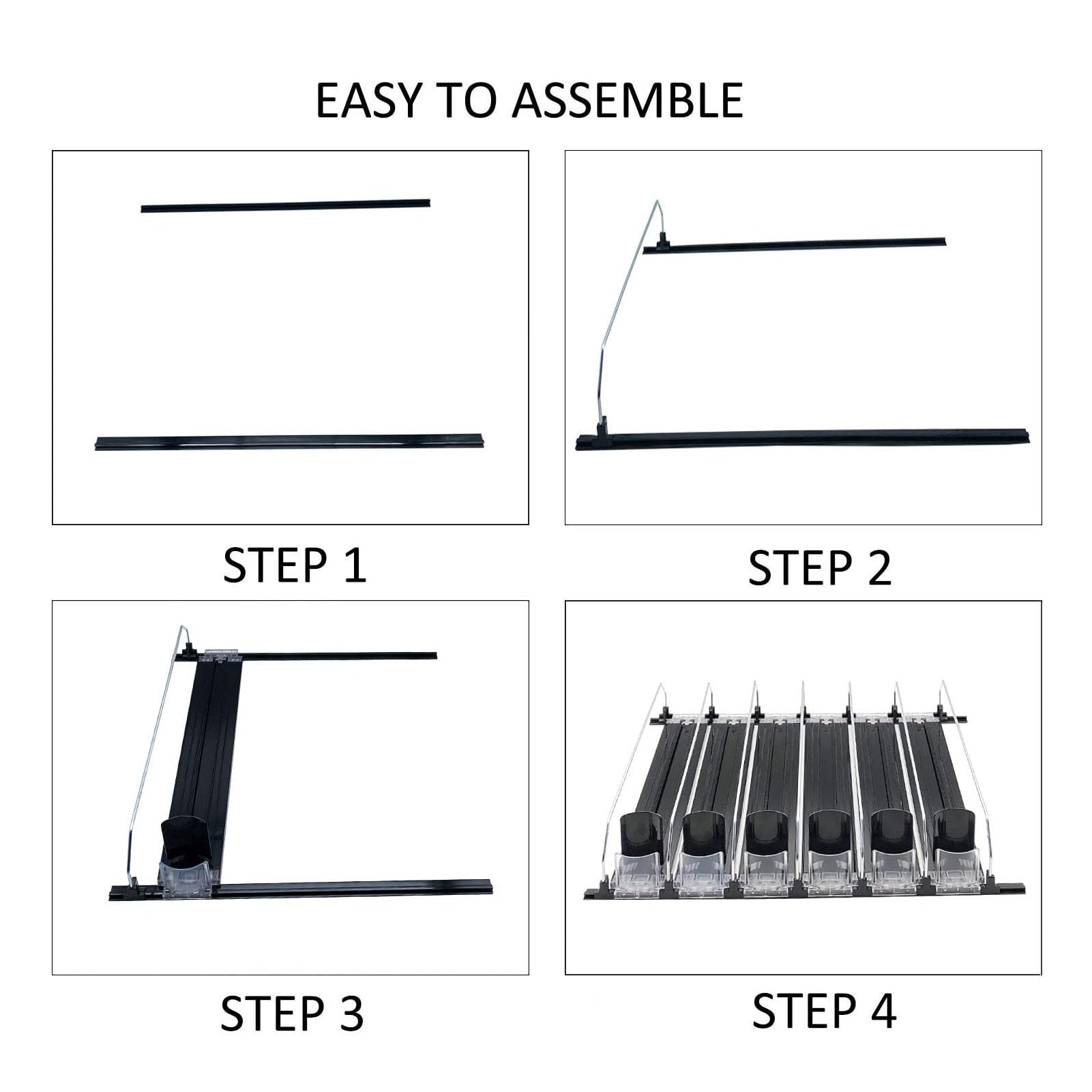 EASY TO ASSEMBLE

STEP 1

STEP 2

STEP 3

STEP 4