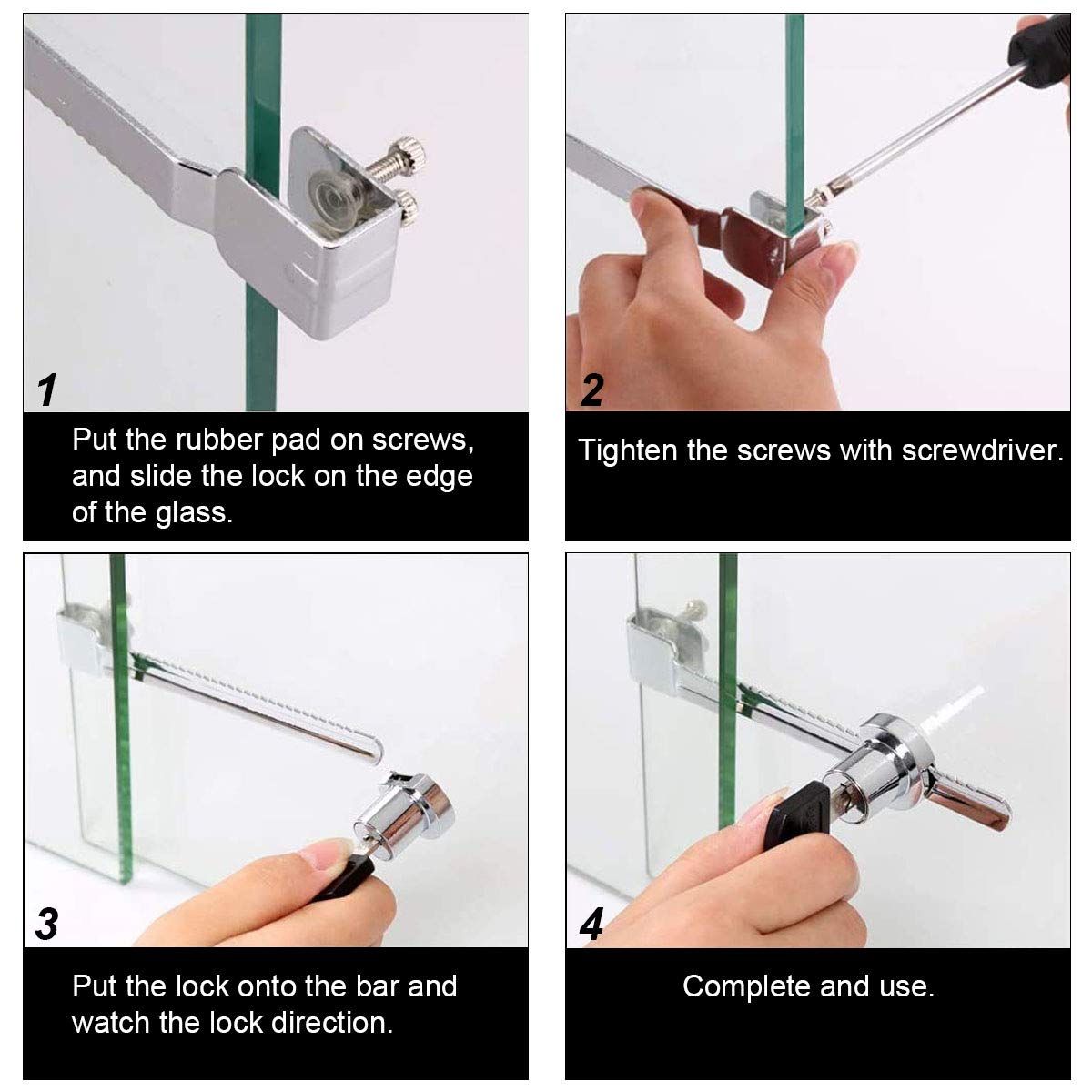 1

Put the rubber pad on screws, and slide the lock on the edge of the glass.

2

Tighten the screws with screwdriver.

3

Put the lock onto the bar and watch the lock direction.

4

Complete and use.