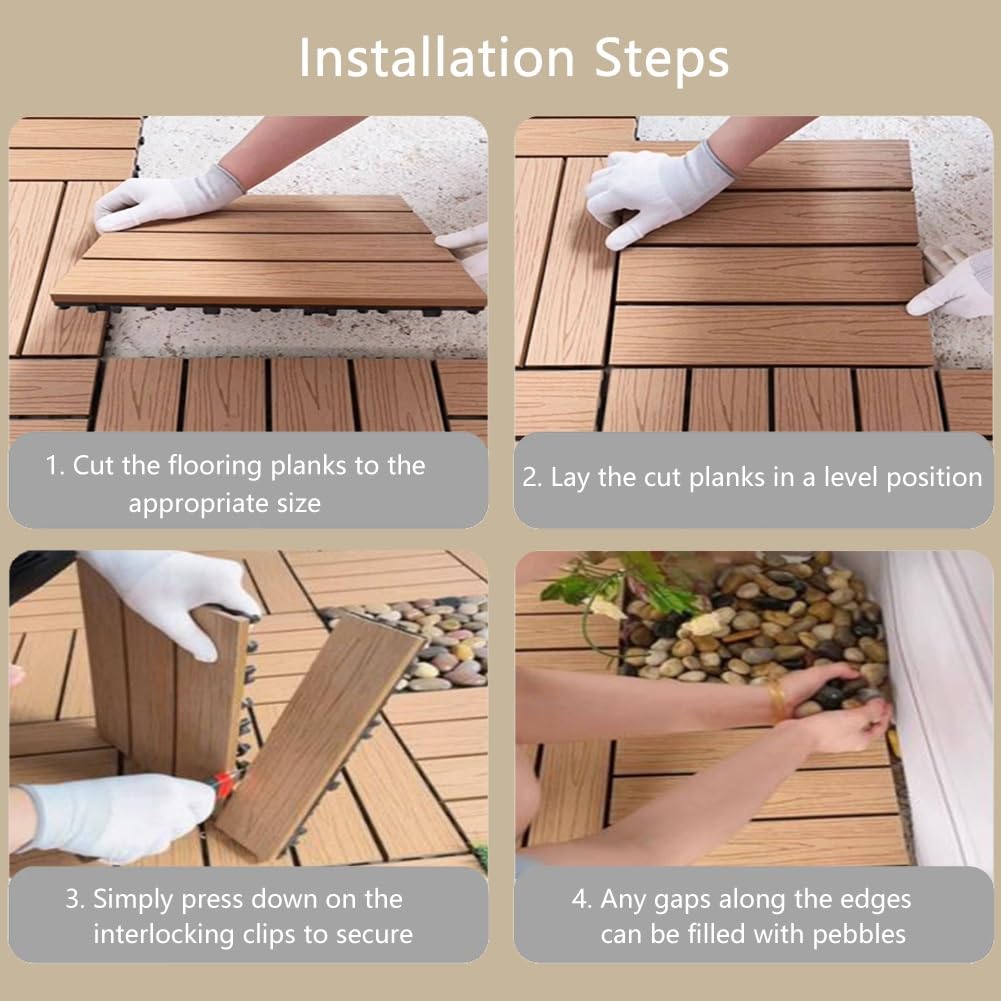 Installation Steps

1. Cut the flooring planks to the appropriate size

2. Lay the cut planks in a level position

3. Simply press down on the interlocking clips to secure

4. Any gaps along the edges can be filled with pebbles