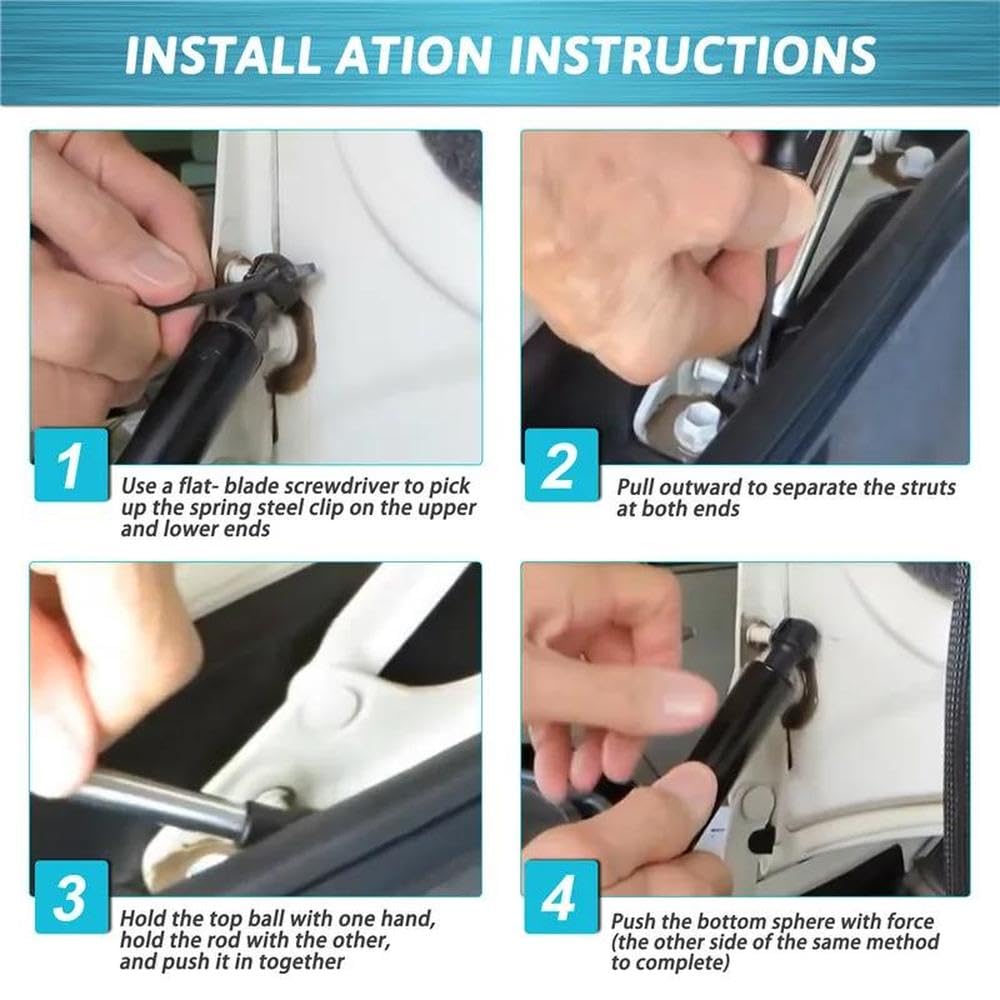 INSTALL ATION INSTRUCTIONS

1
Use a flat- blade screwdriver to pick up the spring steel clip on the upper and lower ends

2
Pull outward to separate the struts at both ends

3
Hold the top ball with one hand, hold the rod with the other, and push it in together

4
Push the bottom sphere with force (the other side of the same method to complete)