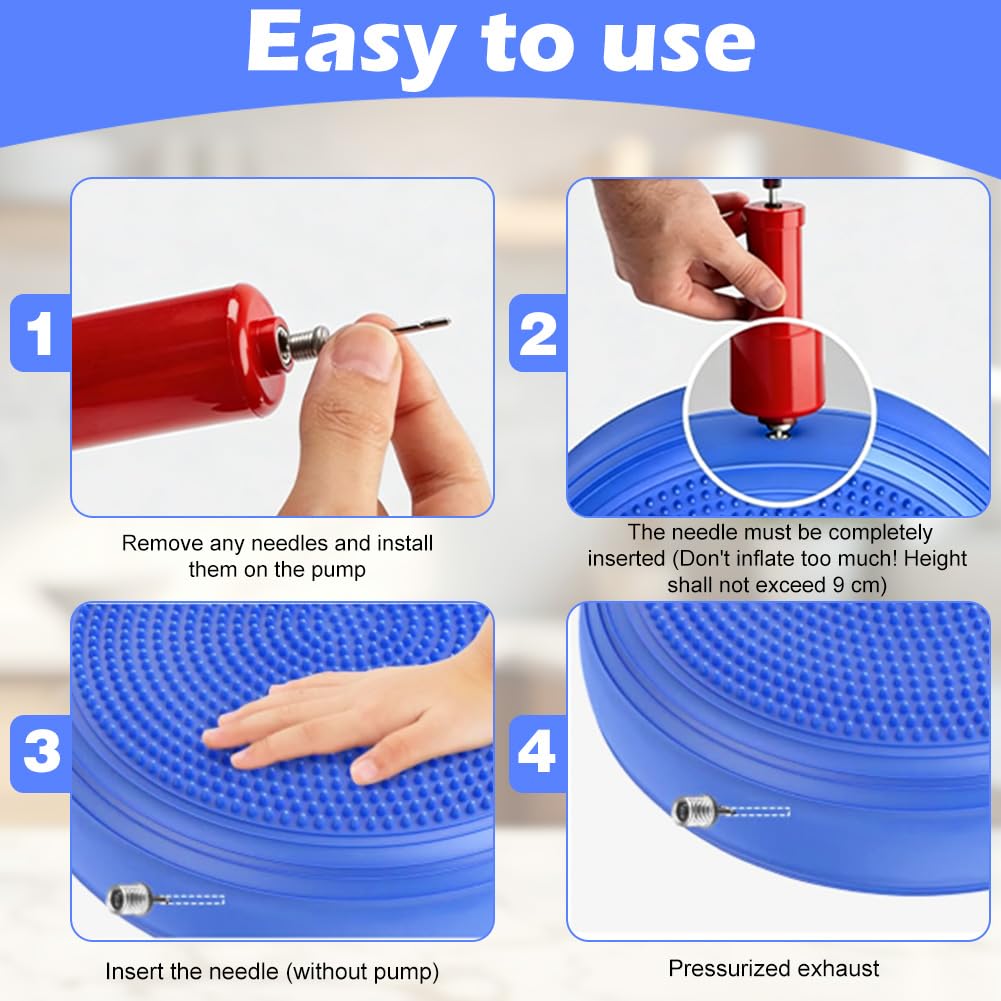 Easy to use

1

Remove any needles and install them on the pump

2

The needle must be completely inserted (Don't inflate too much! Height shall not exceed 9 cm)

3

Insert the needle (without pump)

4

Pressurized exhaust