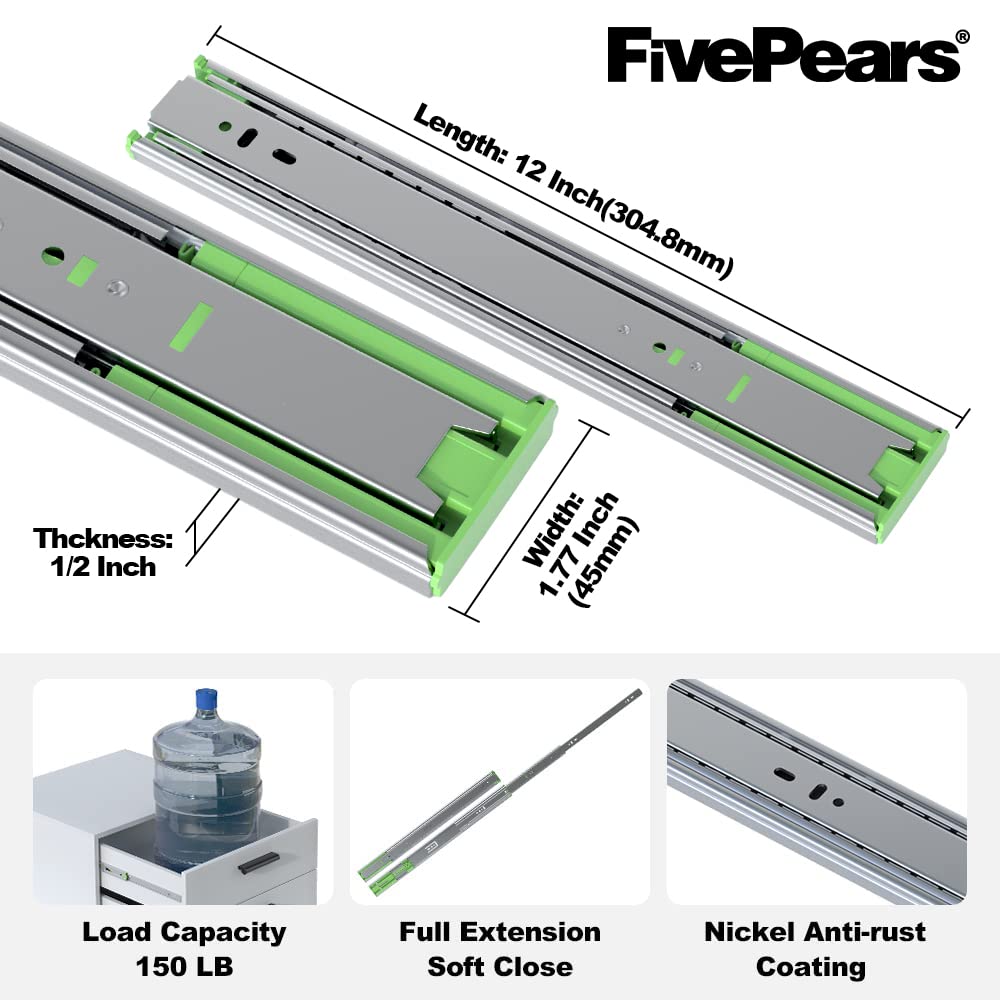 FivePears®

Length: 12 Inch(304.8mm)

Thckness: 1/2 Inch

Width: 1.77 Inch (45mm)

Load Capacity 150 LB

Full Extension Soft Close

Nickel Anti-rust Coating