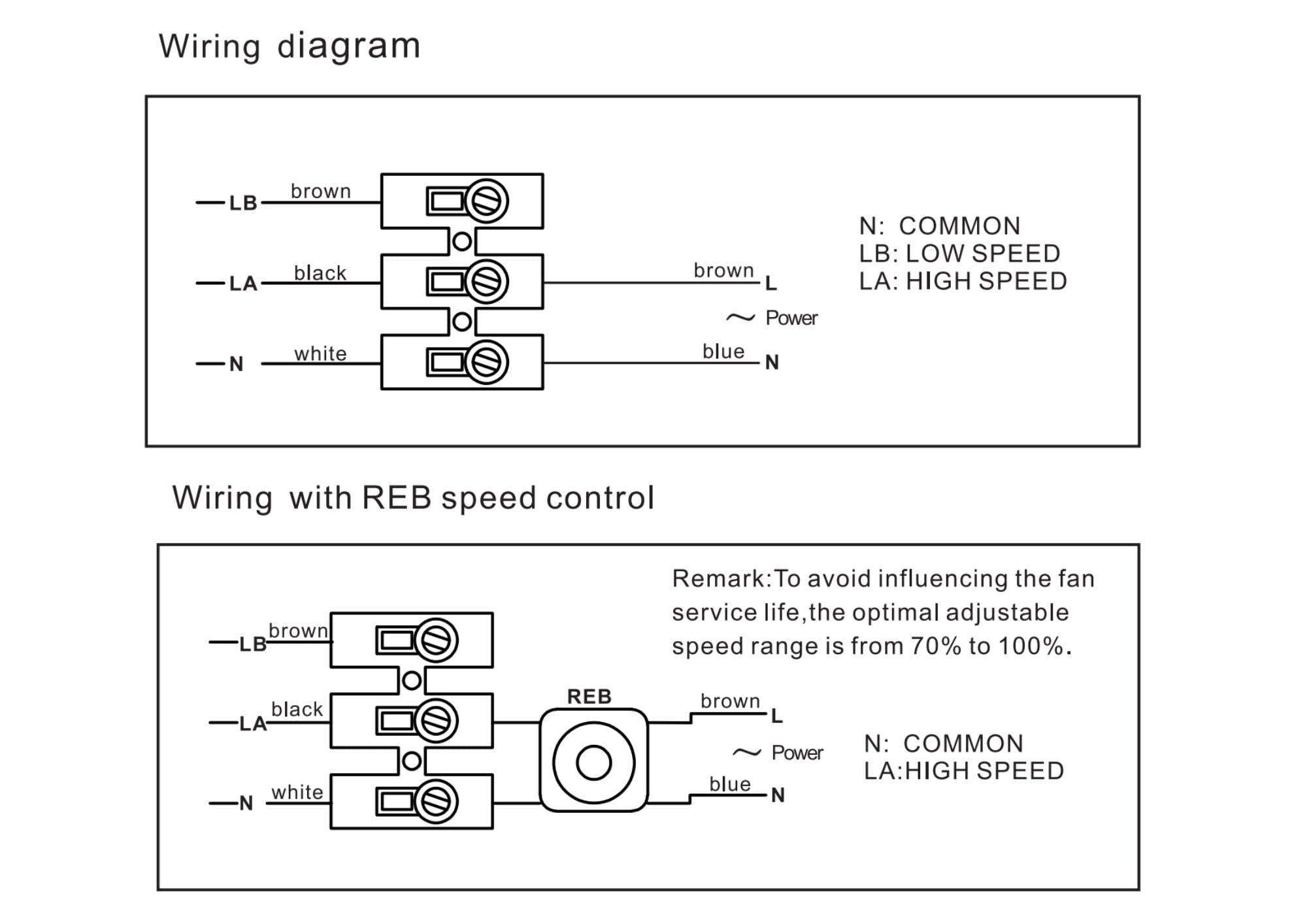 Wiring diagram

LB brown

LA black

N white

brown L

~ Power

blue N

N: COMMON
LB: LOW SPEED
LA: HIGH SPEED

Wiring with REB speed control

Remark:To avoid influencing the fan service life,the optimal adjustable speed range is from 70% to 100%.

LB brown

LA black

N white

REB

brown L

~ Power

blue N

N: COMMON
LA:HIGH SPEED