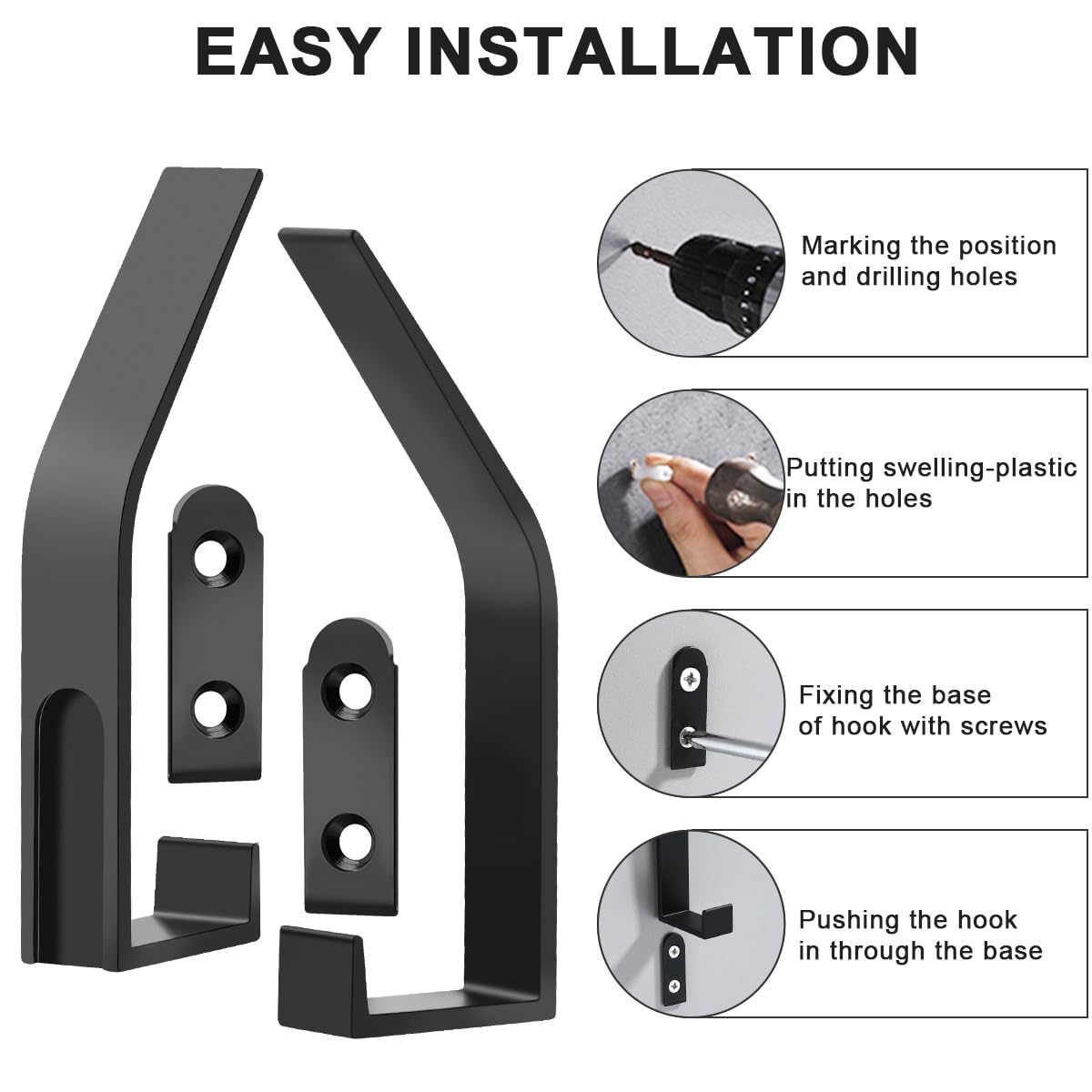 EASY INSTALLATION

Marking the position and drilling holes

Putting swelling-plastic in the holes

Fixing the base of hook with screws

Pushing the hook in through the base