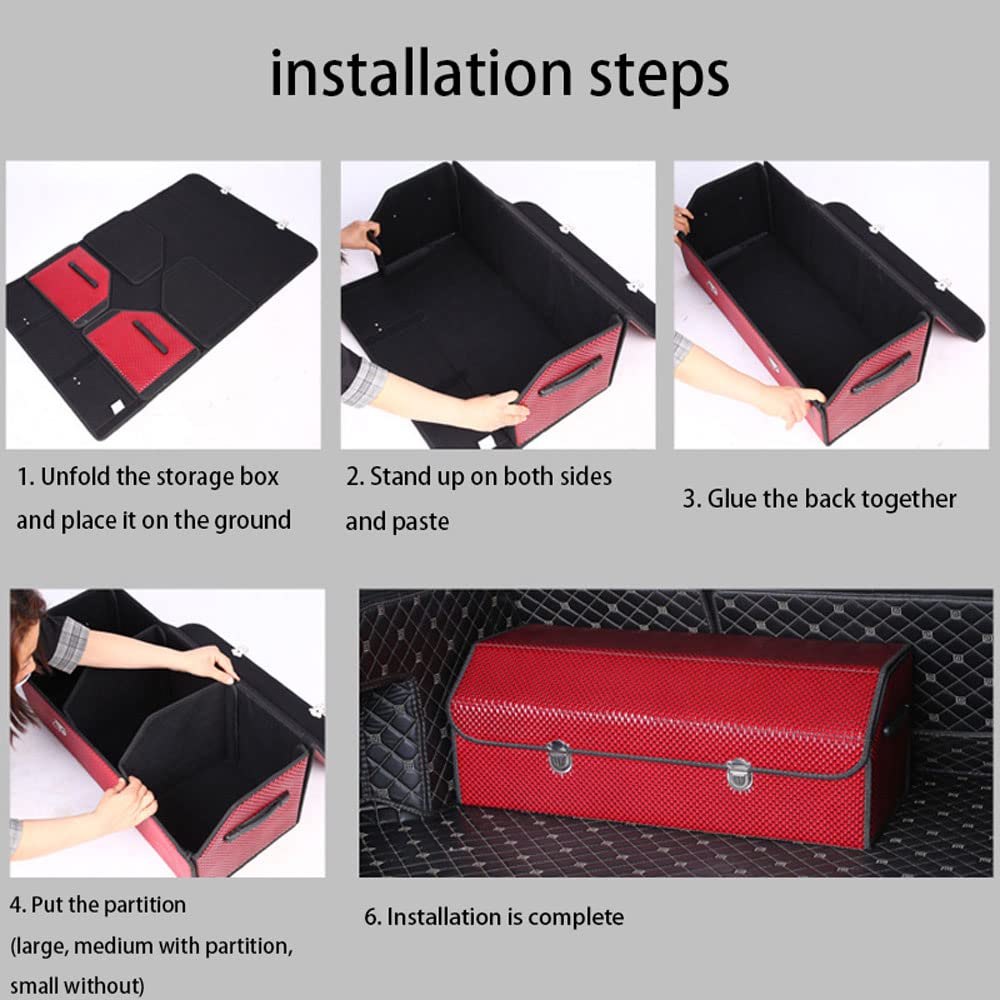 installation steps

1. Unfold the storage box and place it on the ground

2. Stand up on both sides and paste

3. Glue the back together

4. Put the partition (large, medium with partition, small without)

6. Installation is complete