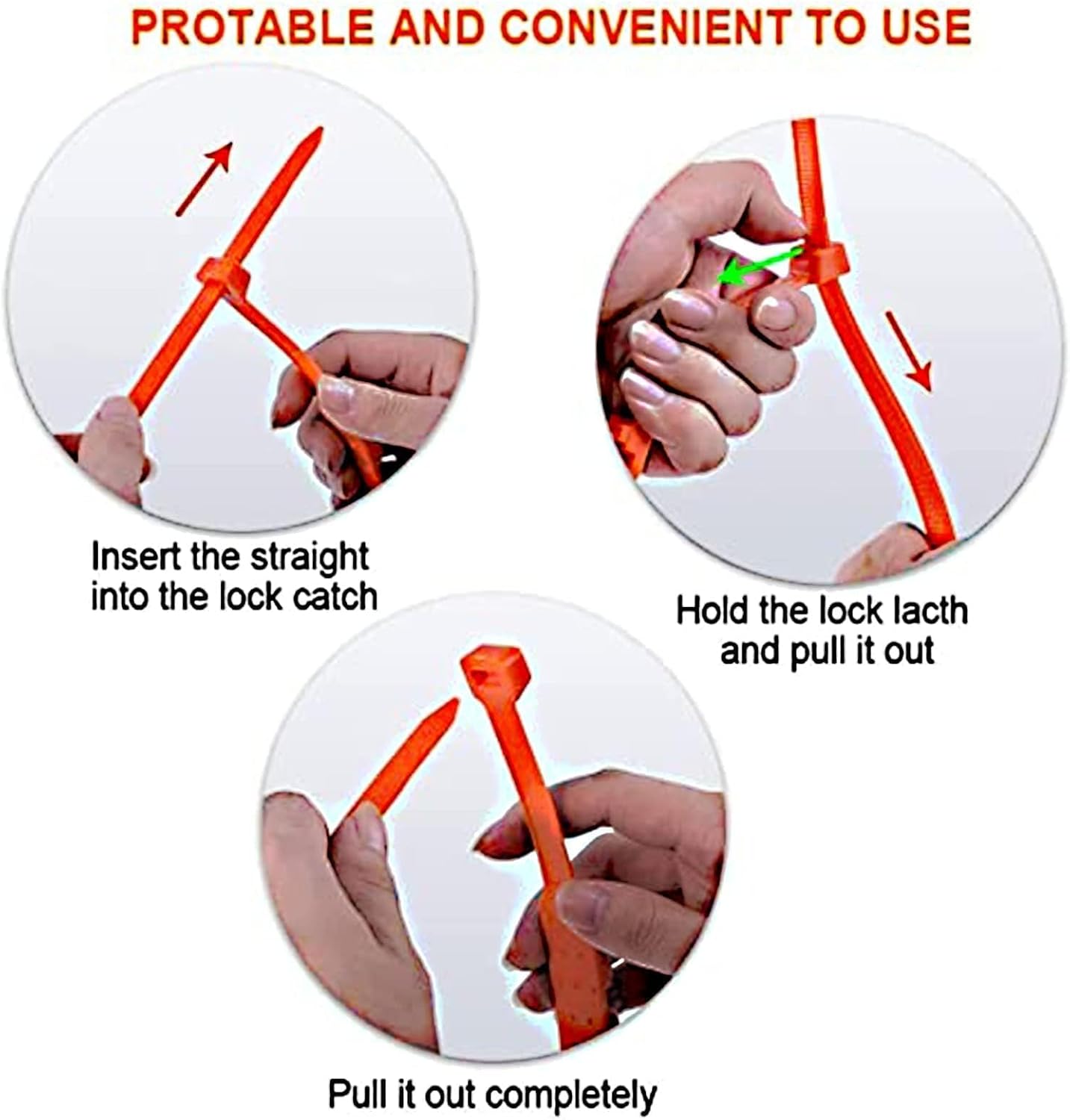 PROTABLE AND CONVENIENT TO USE

Insert the straight into the lock catch

Hold the lock lacth and pull it out

Pull it out completely