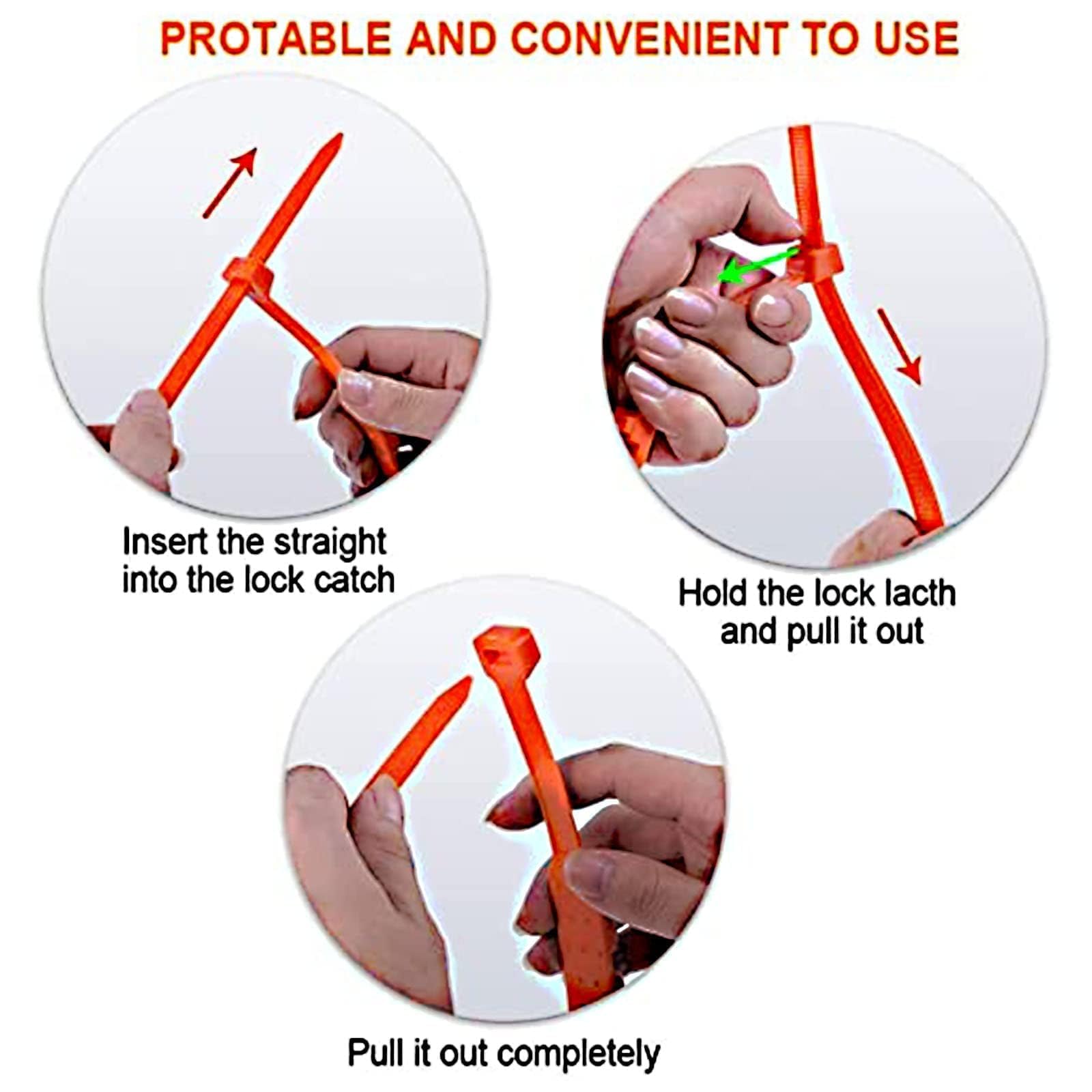 PROTABLE AND CONVENIENT TO USE

Insert the straight into the lock catch

Hold the lock lacth and pull it out

Pull it out completely