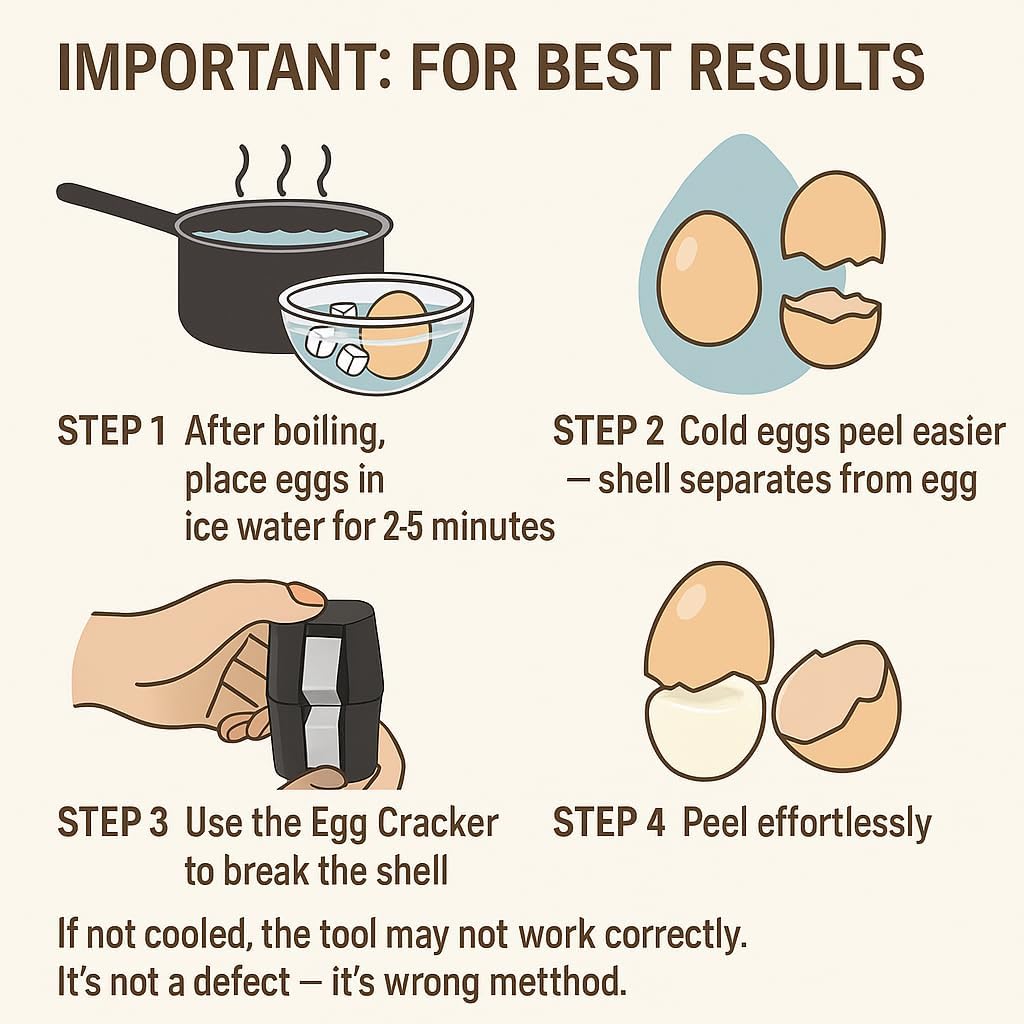 IMPORTANT: FOR BEST RESULTS

STEP 1 After boiling, place eggs in ice water for 2-5 minutes

STEP 2 Cold eggs peel easier — shell separates from egg

STEP 3 Use the Egg Cracker to break the shell

STEP 4 Peel effortlessly

If not cooled, the tool may not work correctly.
It's not a defect — it's wrong metthod.