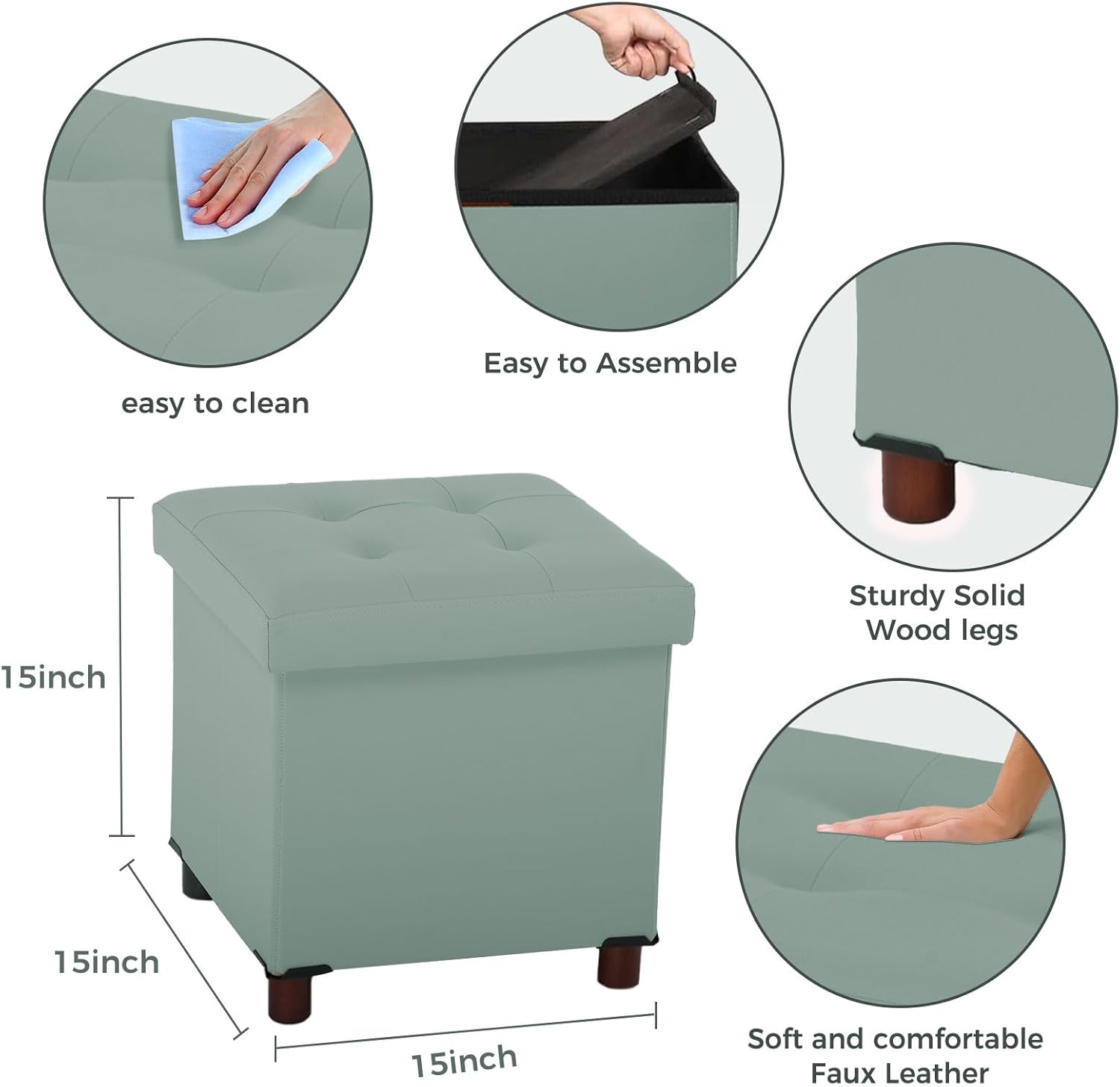 easy to clean

Easy to Assemble

Sturdy Solid Wood legs

15inch

15inch

15inch

Soft and comfortable Faux Leather