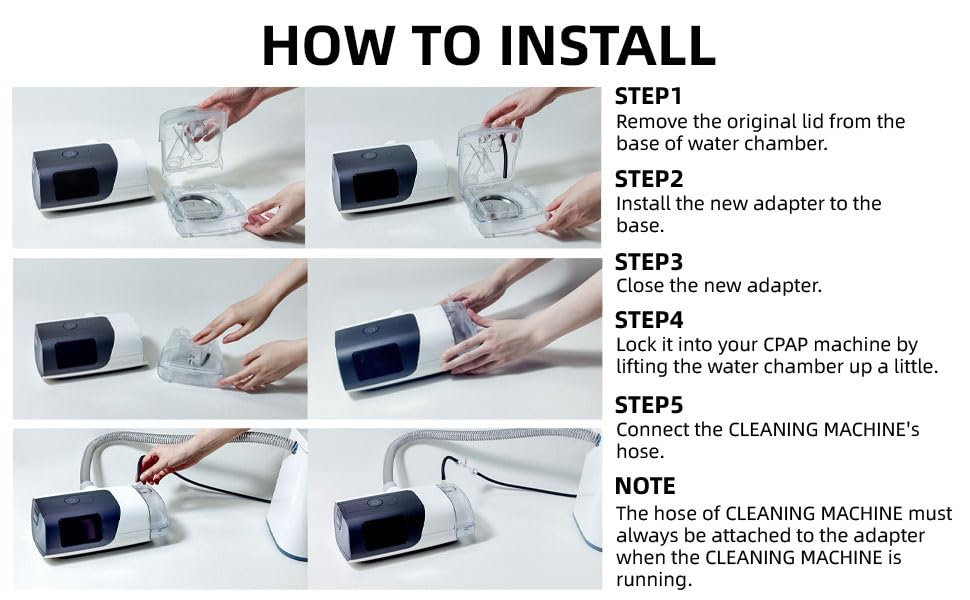 HOW TO INSTALL

STEP1
Remove the original lid from the base of water chamber.

STEP2
Install the new adapter to the base.

STEP3
Close the new adapter.

STEP4
Lock it into your CPAP machine by lifting the water chamber up a little.

STEP5
Connect the CLEANING MACHINE's hose.

NOTE
The hose of CLEANING MACHINE must always be attached to the adapter when the CLEANING MACHINE is running.